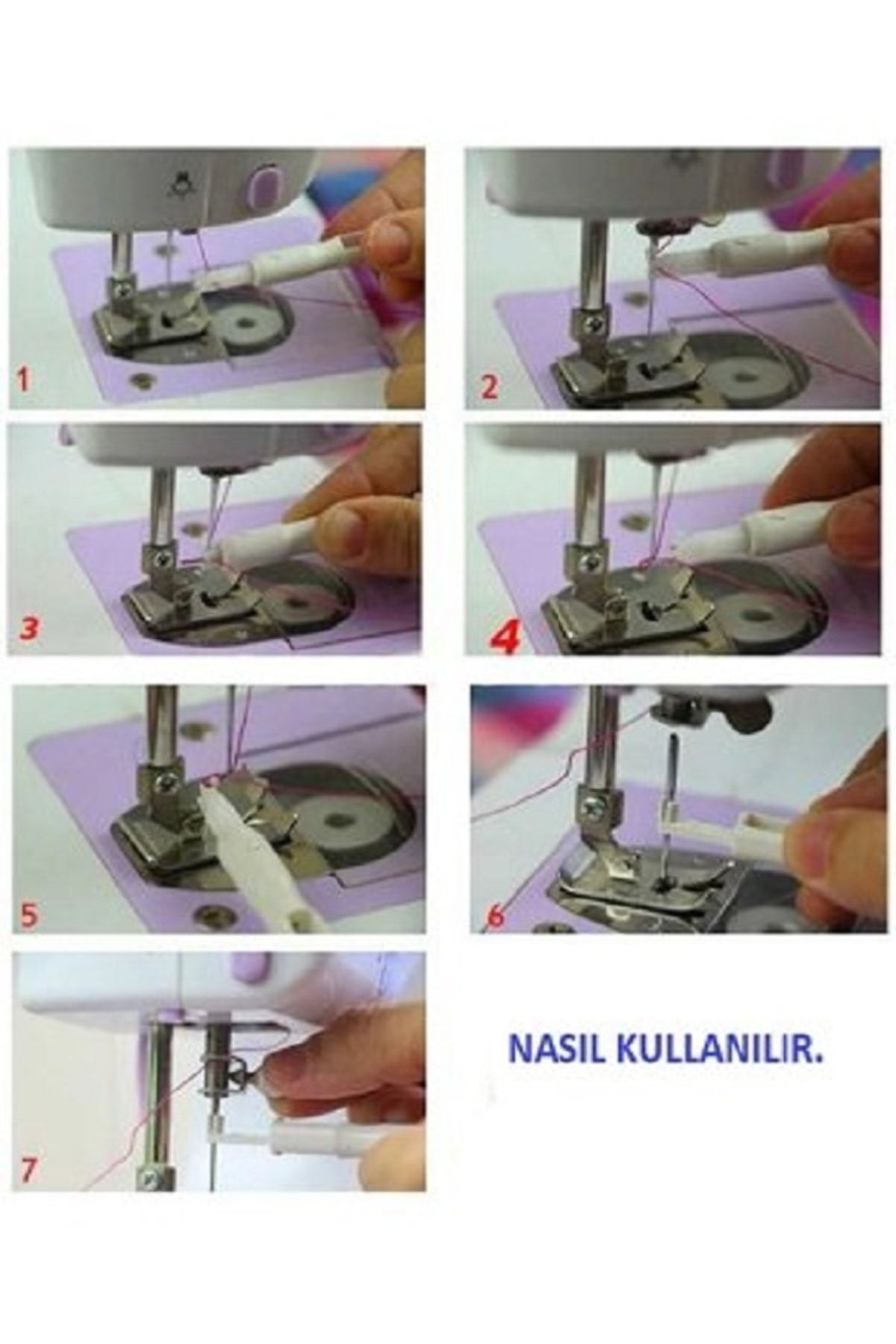 1

2

3

4

5

6

7

NASIL KULLANILIR.