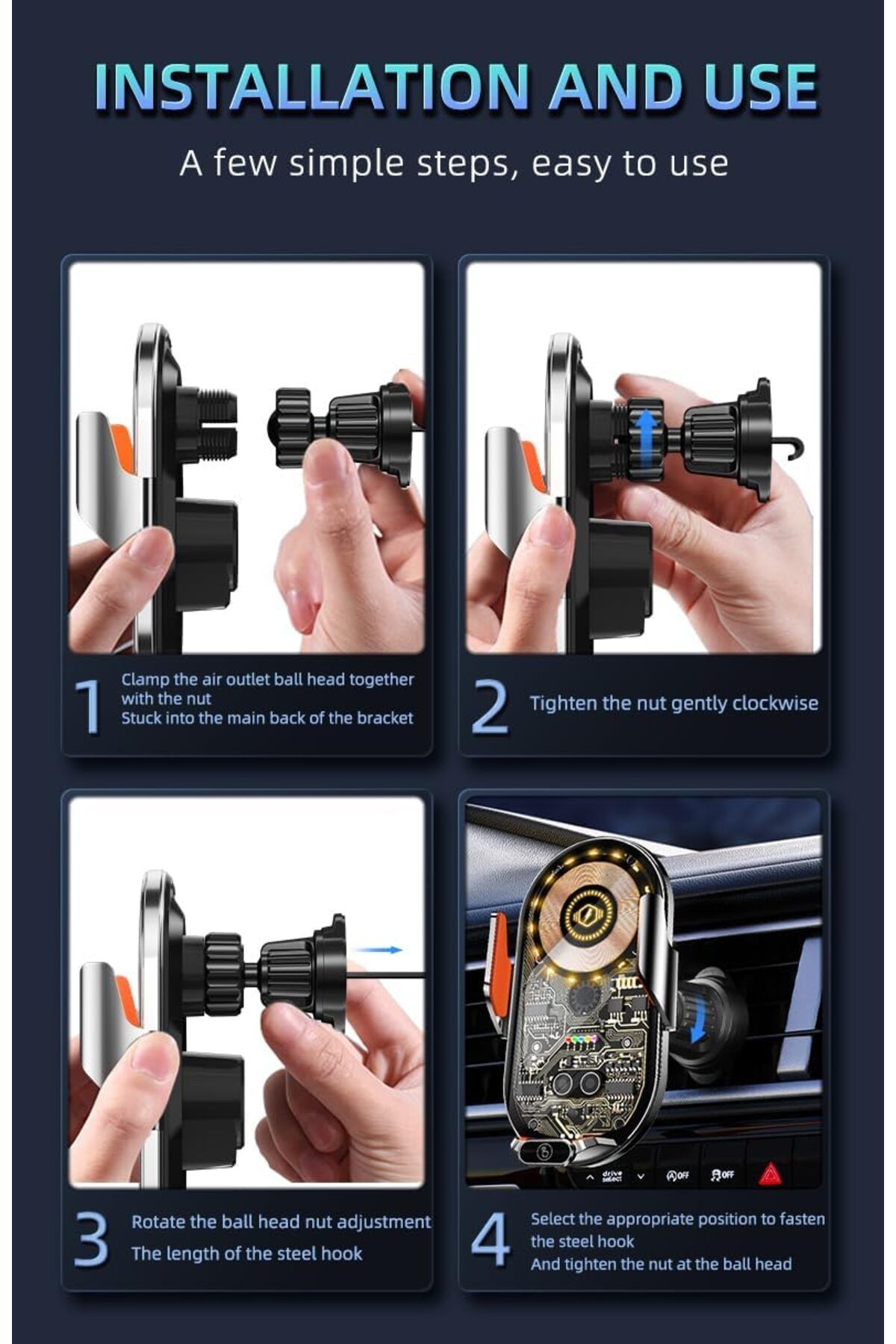 INSTALLATION AND USE

A few simple steps, easy to use

1
Clamp the air outlet ball head together with the nut
Stuck into the main back of the bracket

2
Tighten the nut gently clockwise

3
Rotate the ball head nut adjustment
The length of the steel hook

drive select
OFF
OFF

4
Select the appropriate position to fasten the steel hook
And tighten the nut at the ball head