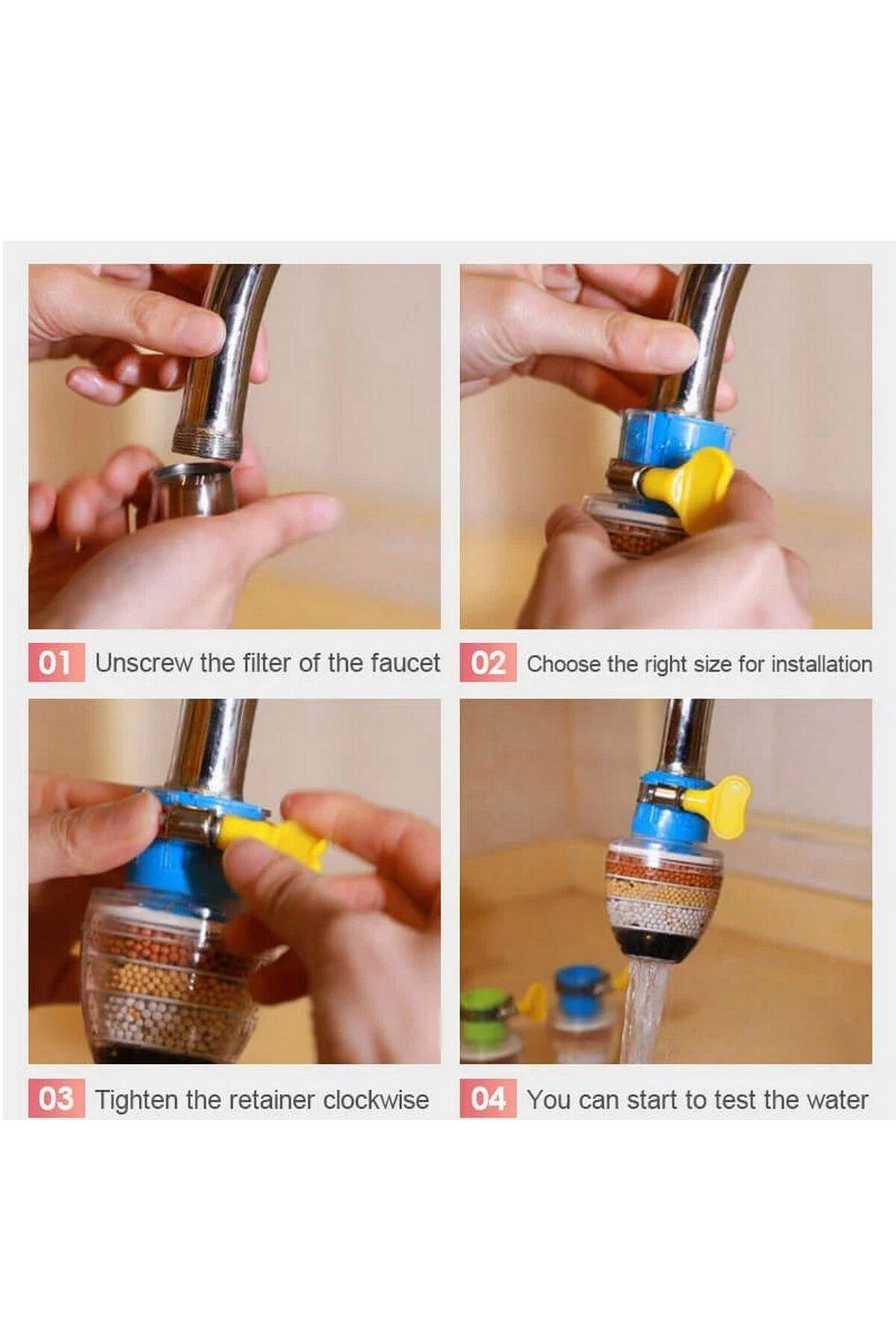 01 Unscrew the filter of the faucet

02 Choose the right size for installation

03 Tighten the retainer clockwise

04 You can start to test the water