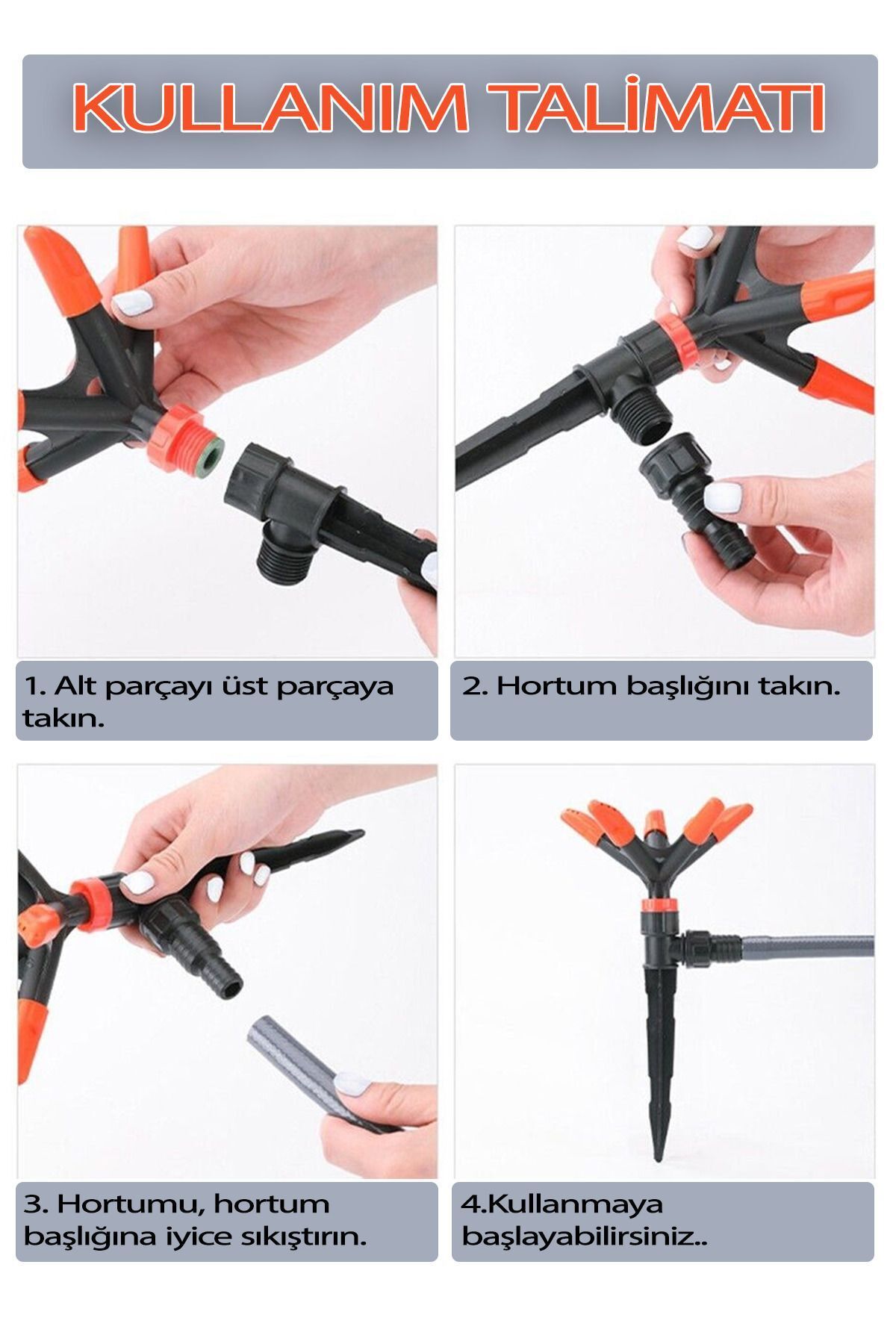 KULLANIM TALİMATI

1. Alt parçayı üst parçaya takın.

2. Hortum başlığını takın.

3. Hortumu, hortum başlığına iyice sıkıştırın.

4.Kullanmaya başlayabilirsiniz..