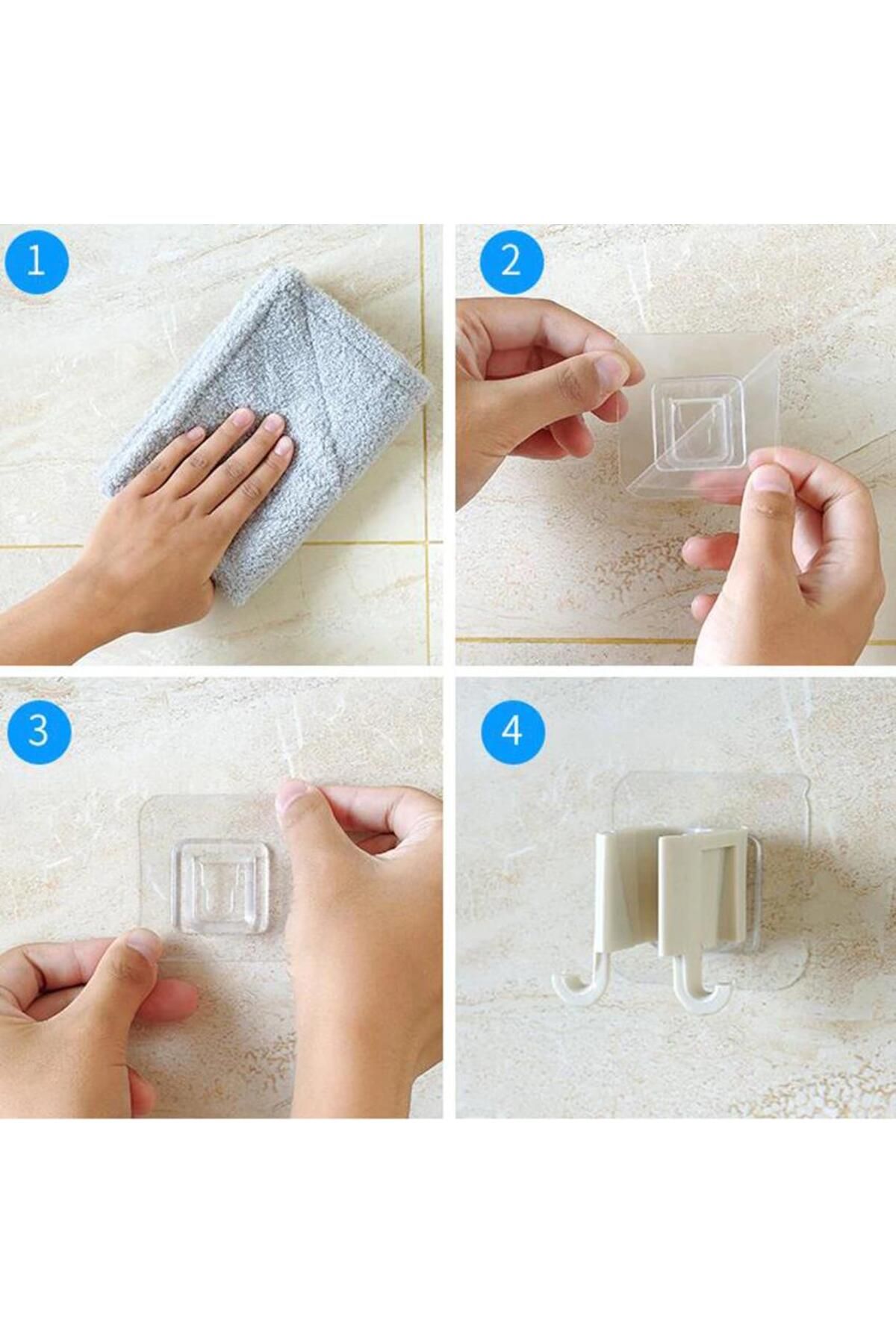 1

2

3

4