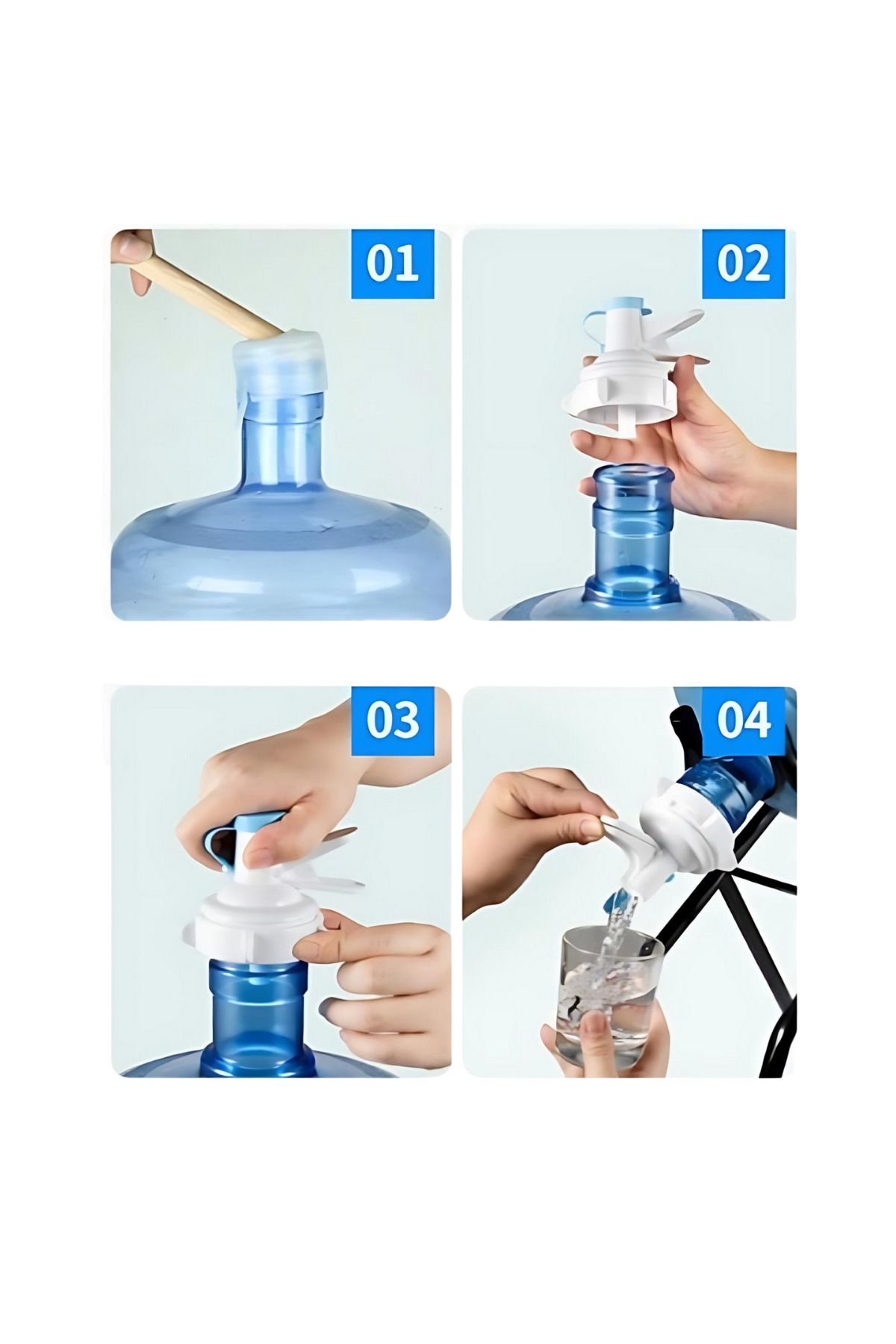 01

02

03

04