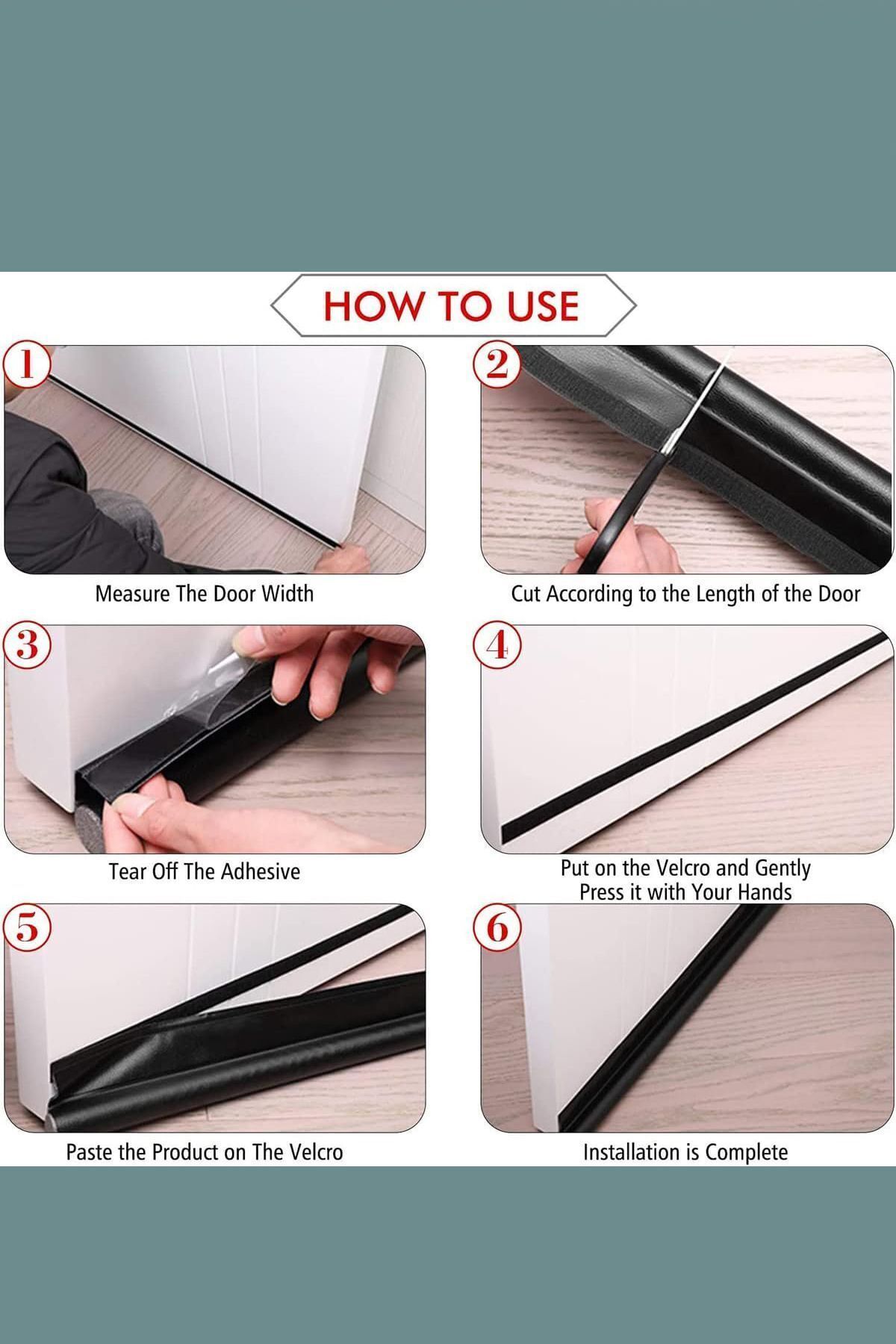 HOW TO USE

1
Measure The Door Width

2
Cut According to the Length of the Door

3
Tear Off The Adhesive

4
Put on the Velcro and Gently Press it with Your Hands

5
Paste the Product on The Velcro

6
Installation is Complete