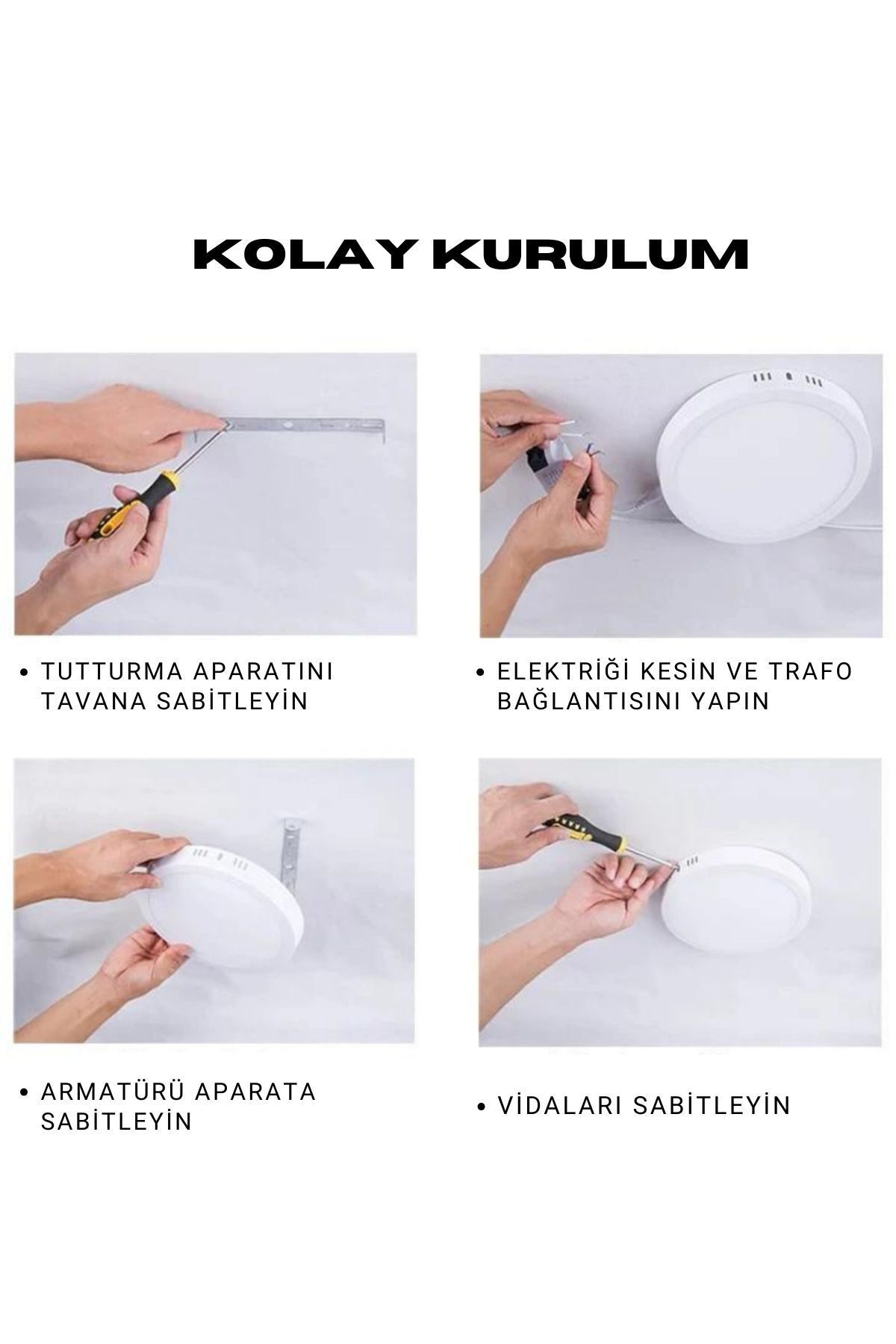 KOLAY KURULUM

• TUTTURMA APARATINI TAVANA SABİTLEYİN

• ELEKTRİĞİ KESİN VE TRAFO BAĞLANTISINI YAPIN

• ARMATÜRÜ APARATA SABİTLEYİN

• VİDALARI SABİTLEYİN