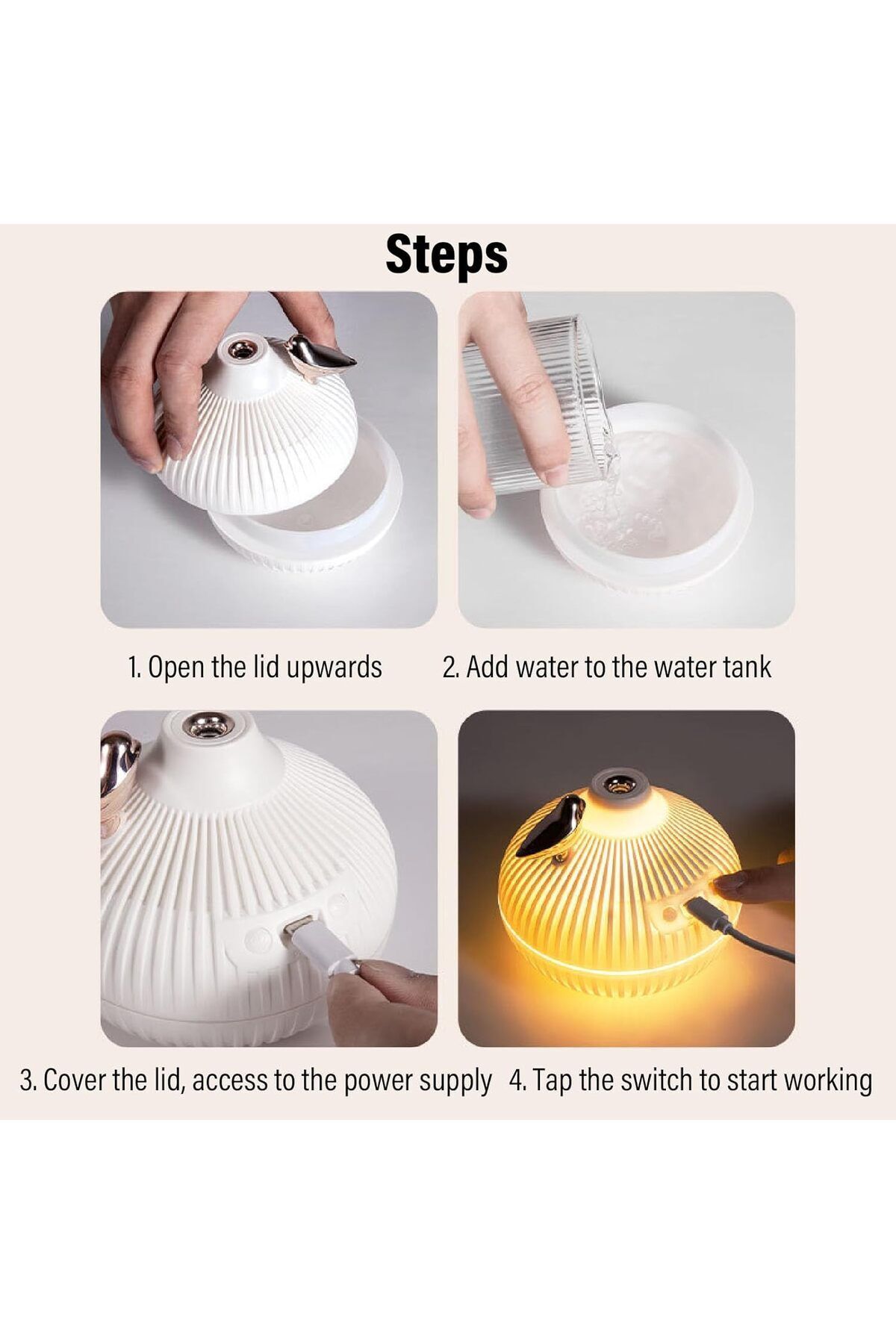 Steps

1. Open the lid upwards

2. Add water to the water tank

3. Cover the lid, access to the power supply

4. Tap the switch to start working