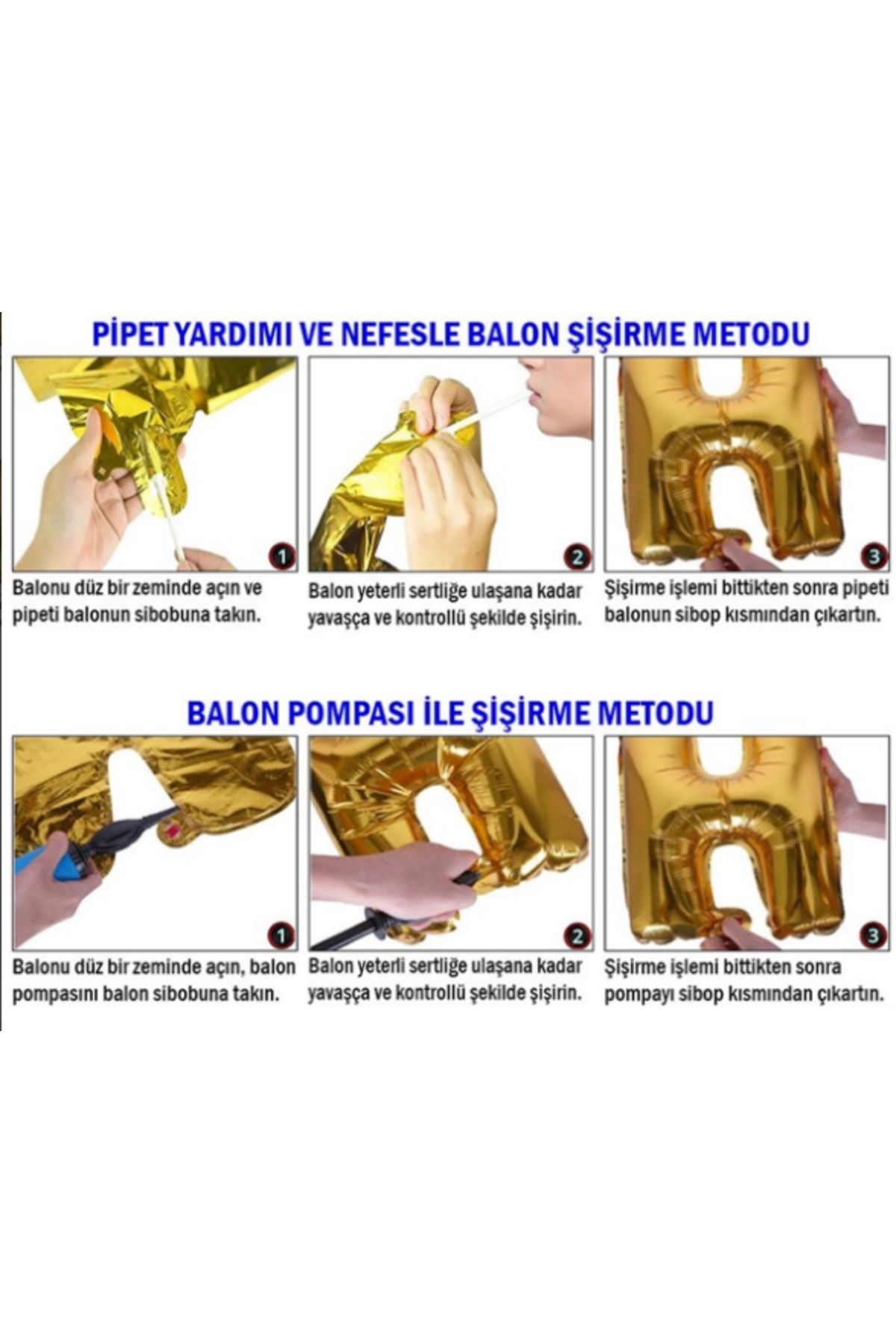 PİPET YARDIMI VE NEFESLE BALON ŞİŞİRME METODU

1

Balonu düz bir zeminde açın ve pipeti balonun sibobuna takın.

2

Balon yeterli sertliğe ulaşana kadar yavaşça ve kontrollü şekilde şişirin.

3

Şişirme işlemi bittikten sonra pipeti balonun sibop kısmından çıkartın.

BALON POMPASI İLE ŞİŞİRME METODU

1

Balonu düz bir zeminde açın, balon pompasını balon sibobuna takın.

2

Balon yeterli sertliğe ulaşana kadar yavaşça ve kontrollü şekilde şişirin.

3

Şişirme işlemi bittikten sonra pompayı sibop kısmından çıkartın.