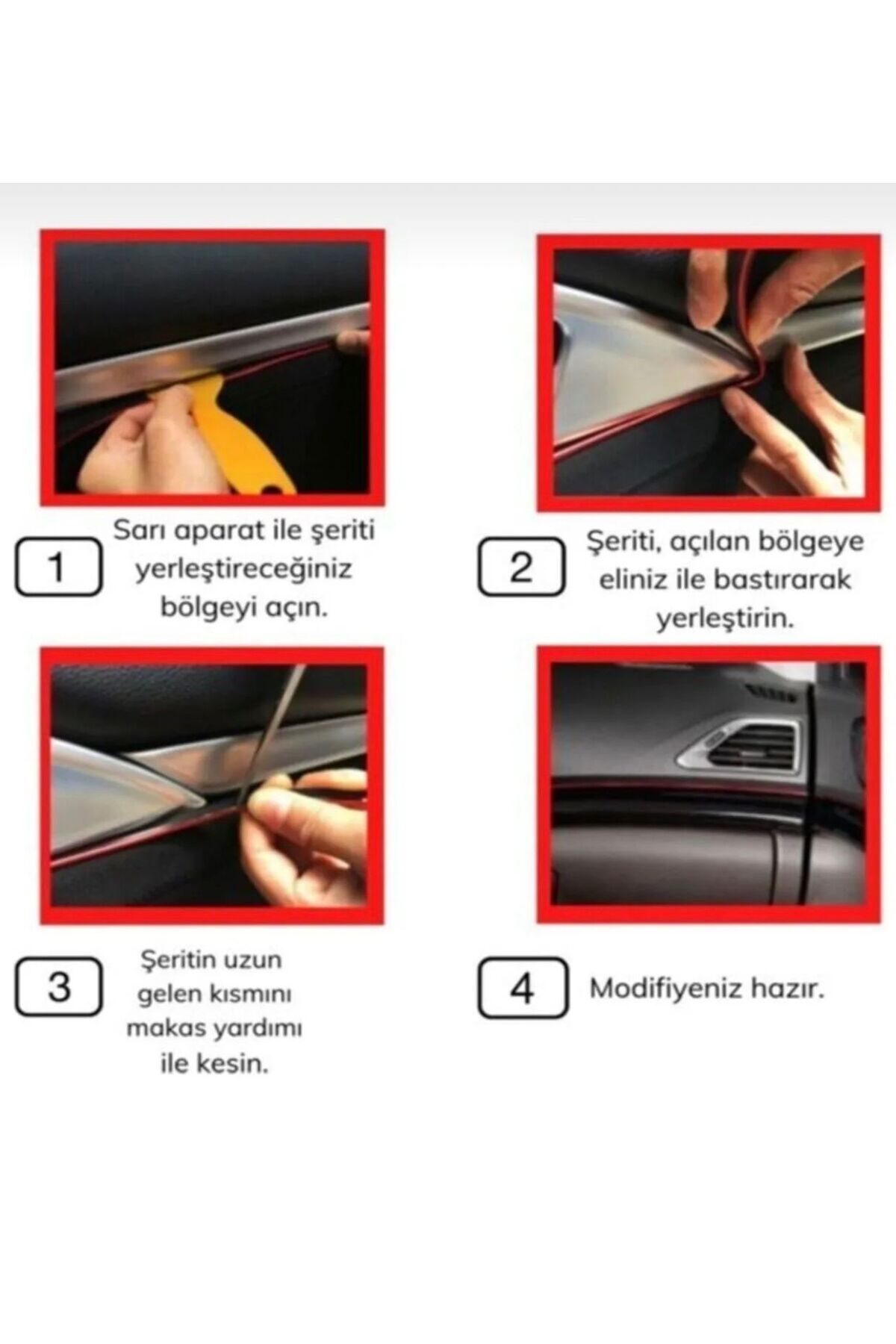 1

Sarı aparat ile şeriti yerleştireceğiniz bölgeyi açın.

2

Şeriti, açılan bölgeye eliniz ile bastırarak yerleştirin.

3

Şeritin uzun gelen kısmını makas yardımı ile kesin.

4

Modifiyeniz hazır.