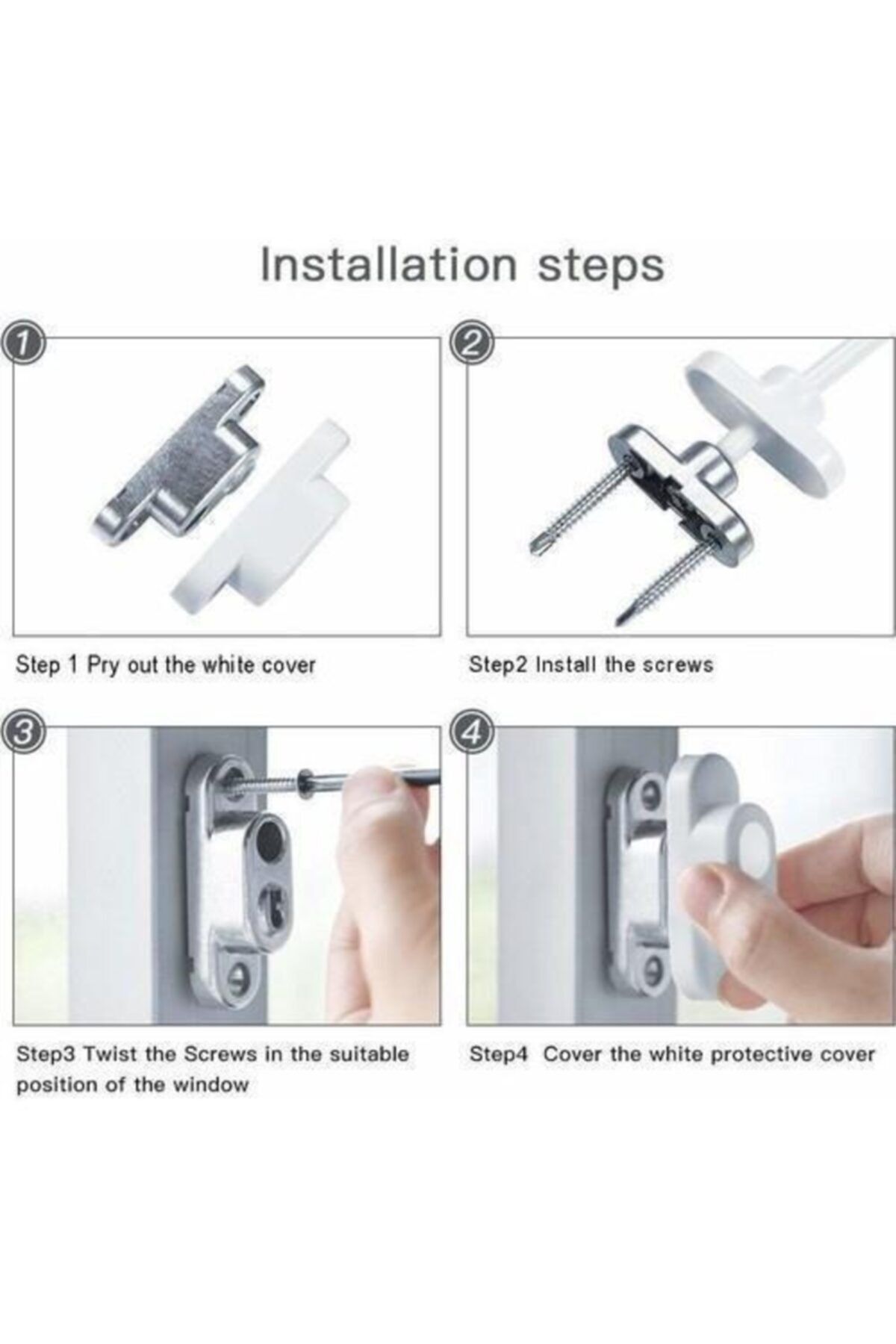 Installation steps

1

Step 1 Pry out the white cover

2

Step2 Install the screws

3

Step3 Twist the Screws in the suitable position of the window

4

Step4 Cover the white protective cover