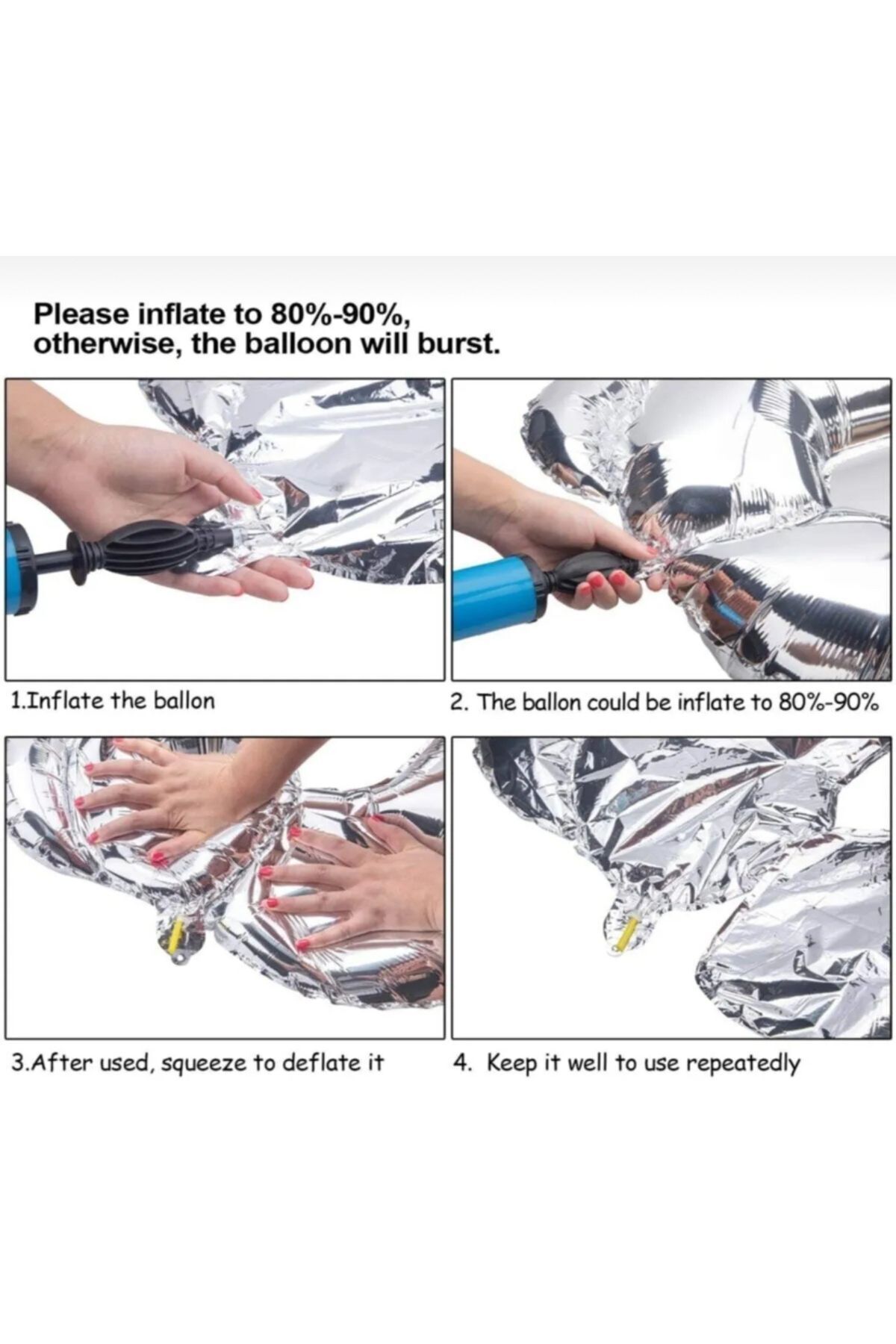 Please inflate to 80%-90%, otherwise, the balloon will burst.

1.Inflate the ballon

2. The ballon could be inflate to 80%-90%

3.After used, squeeze to deflate it

4. Keep it well to use repeatedly