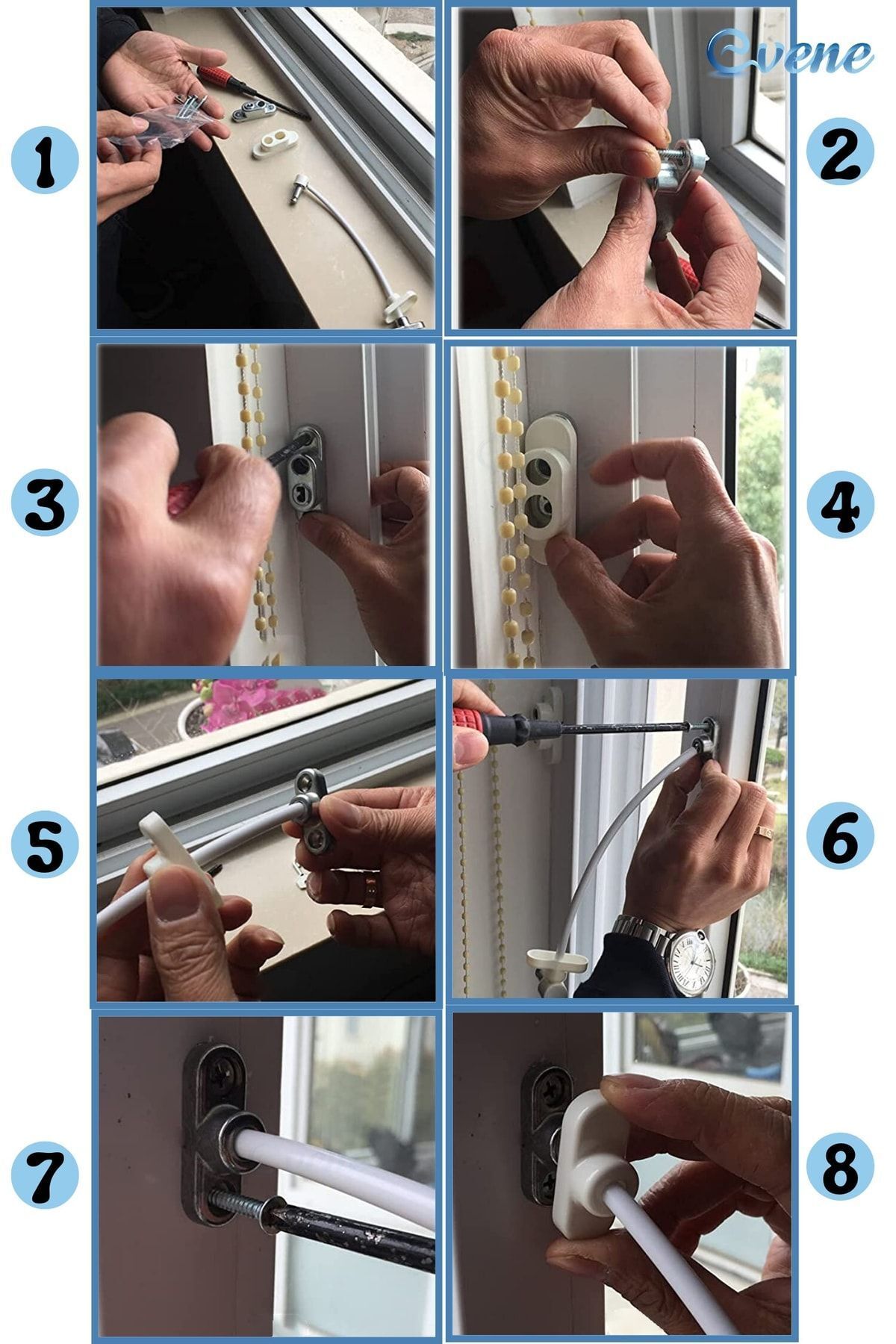 Evene

1

2

3

4

5

6

7

8