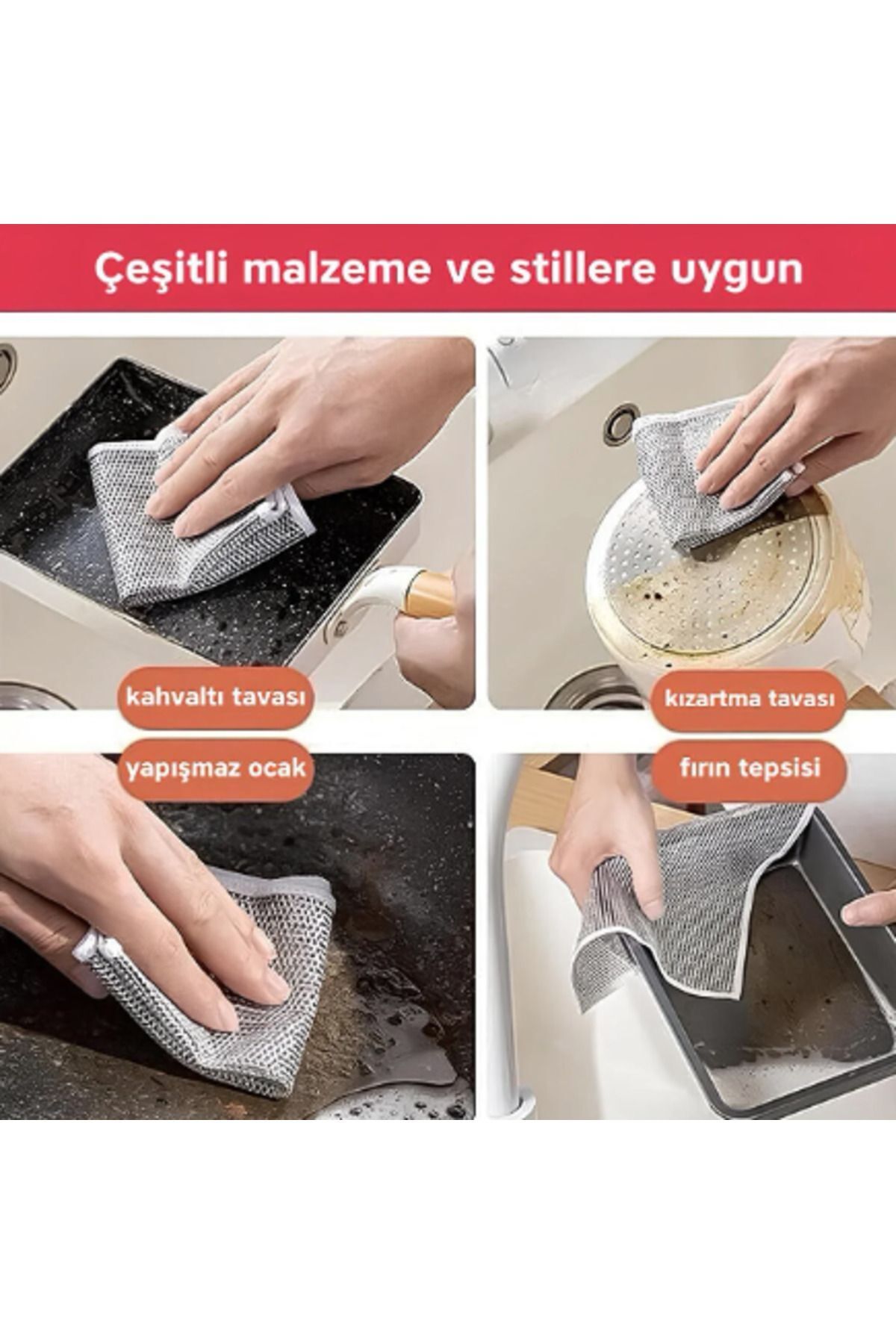 Çeşitli malzeme ve stillere uygun

kahvaltı tavası

kızartma tavası

yapışmaz ocak

fırın tepsisi