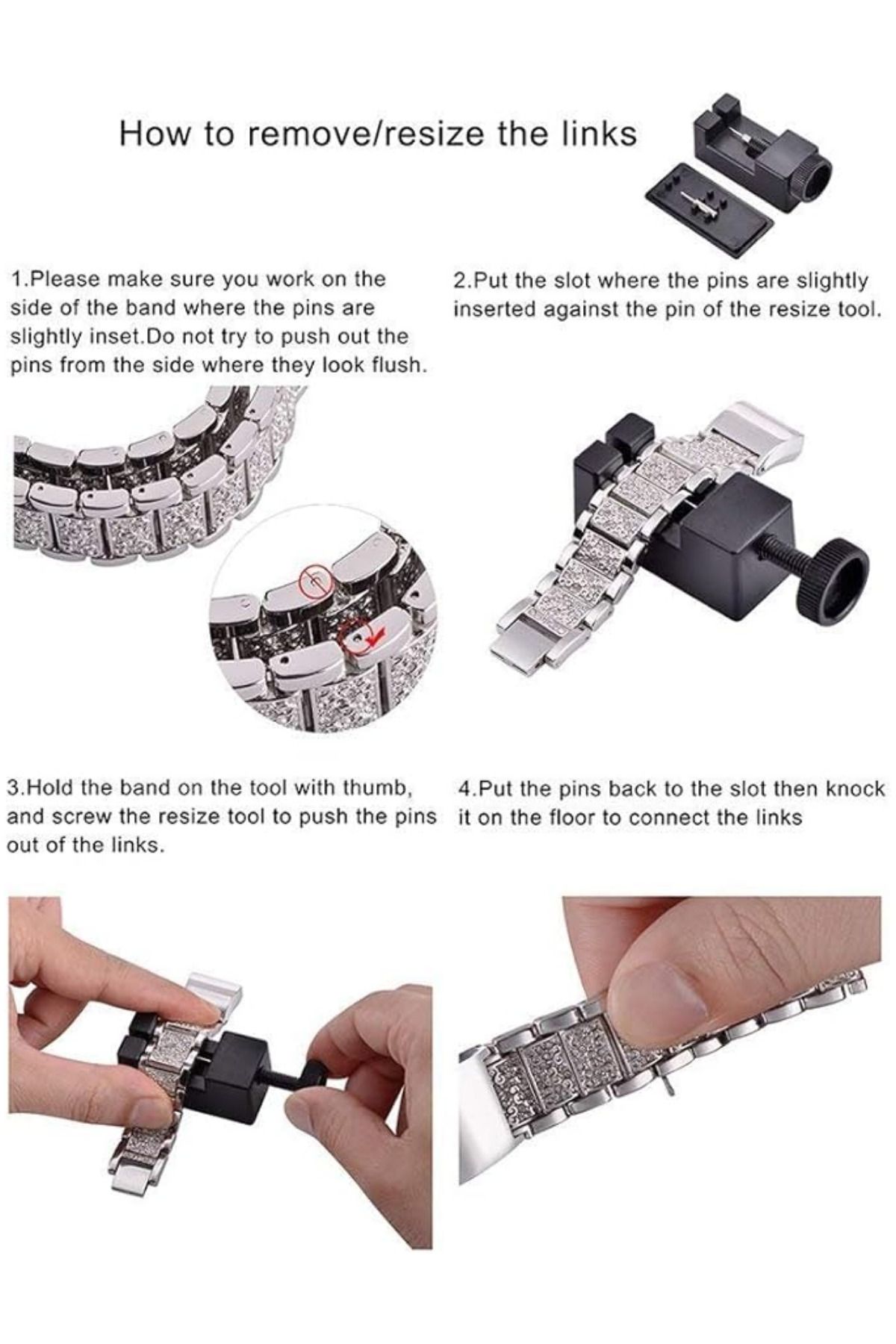 How to remove/resize the links

1.Please make sure you work on the side of the band where the pins are slightly inset.Do not try to push out the pins from the side where they look flush.

2.Put the slot where the pins are slightly inserted against the pin of the resize tool.

3.Hold the band on the tool with thumb, and screw the resize tool to push the pins out of the links.

4.Put the pins back to the slot then knock it on the floor to connect the links