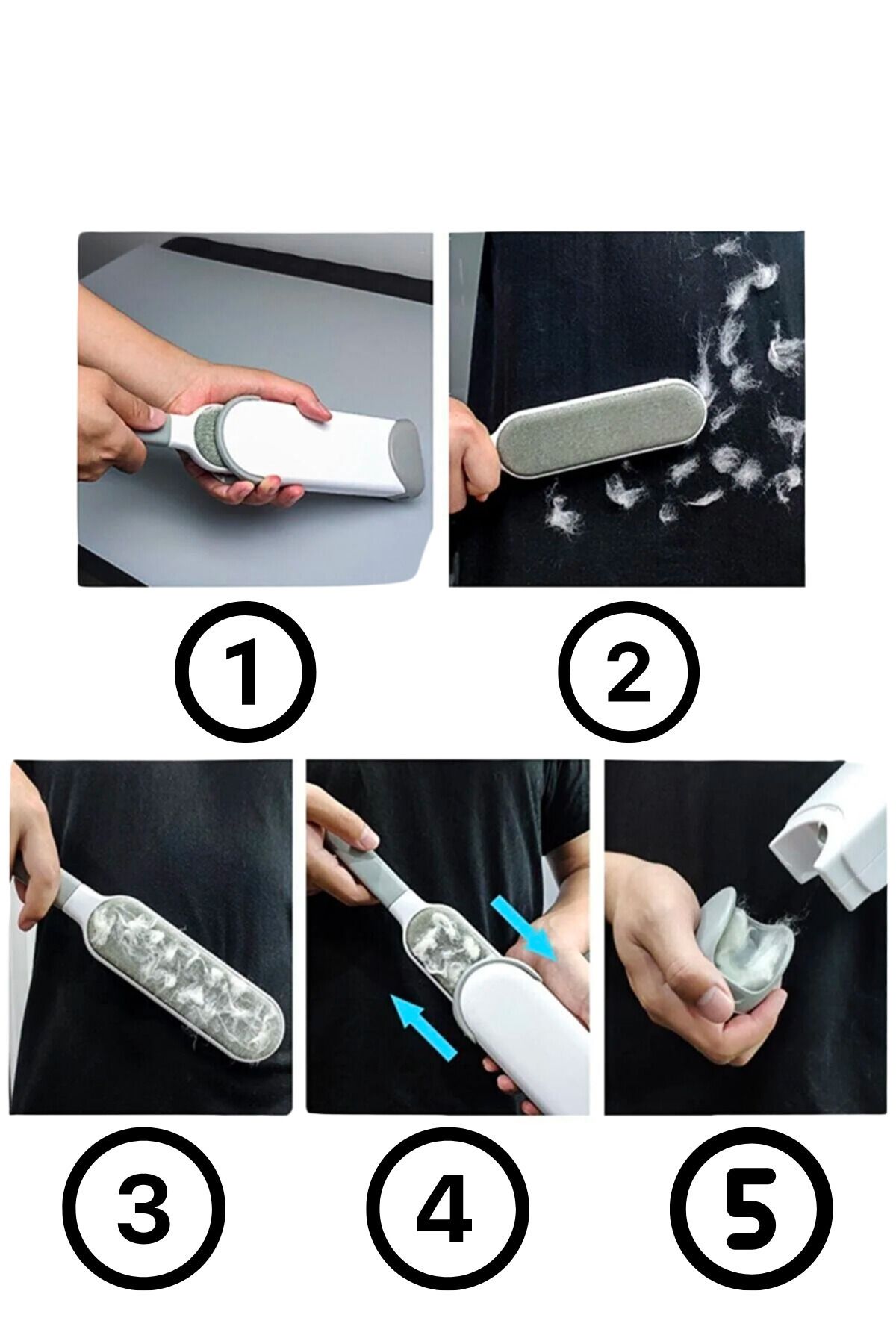 1

2

3

4

5