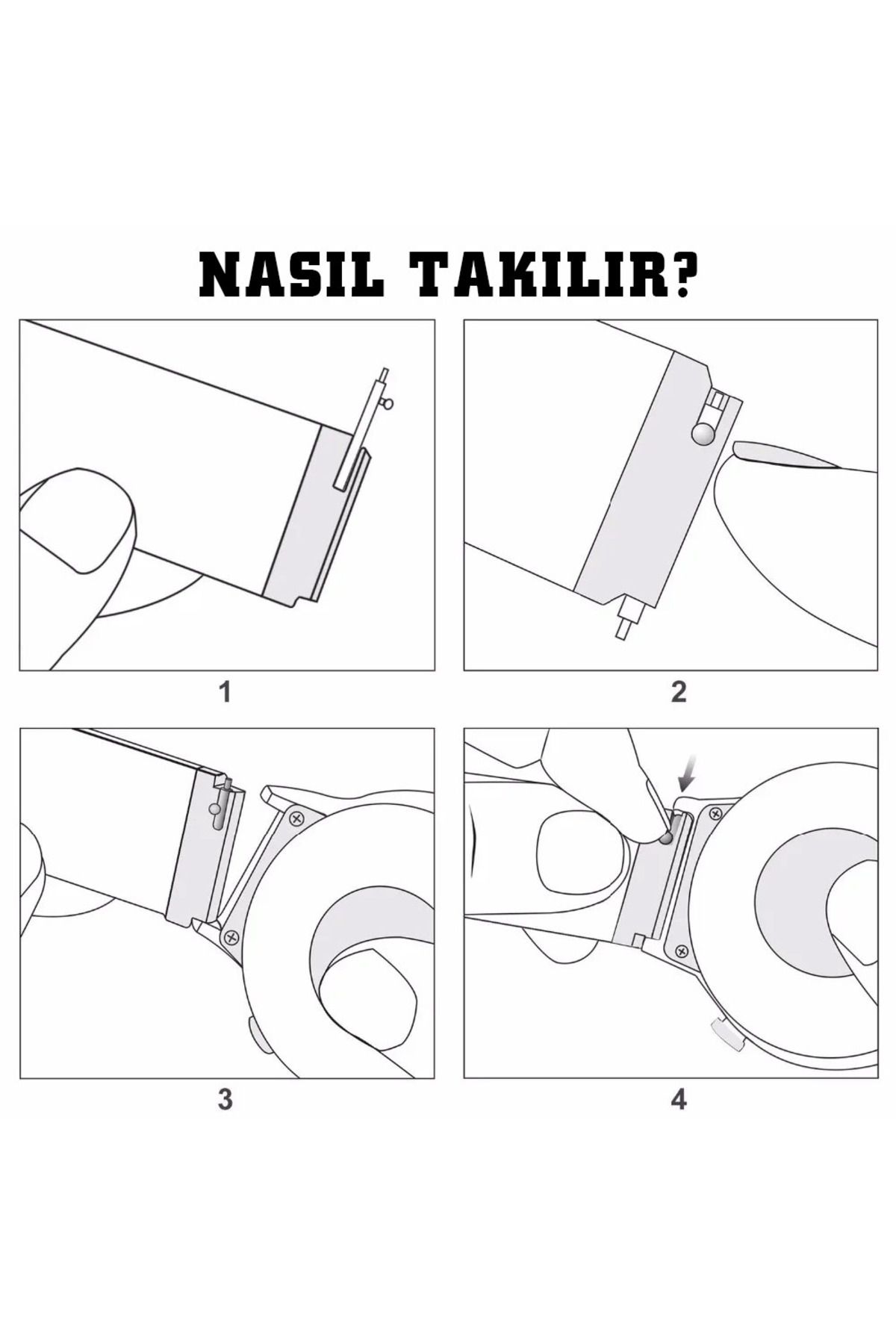 NASIL TAKILIR?

1

2

3

4