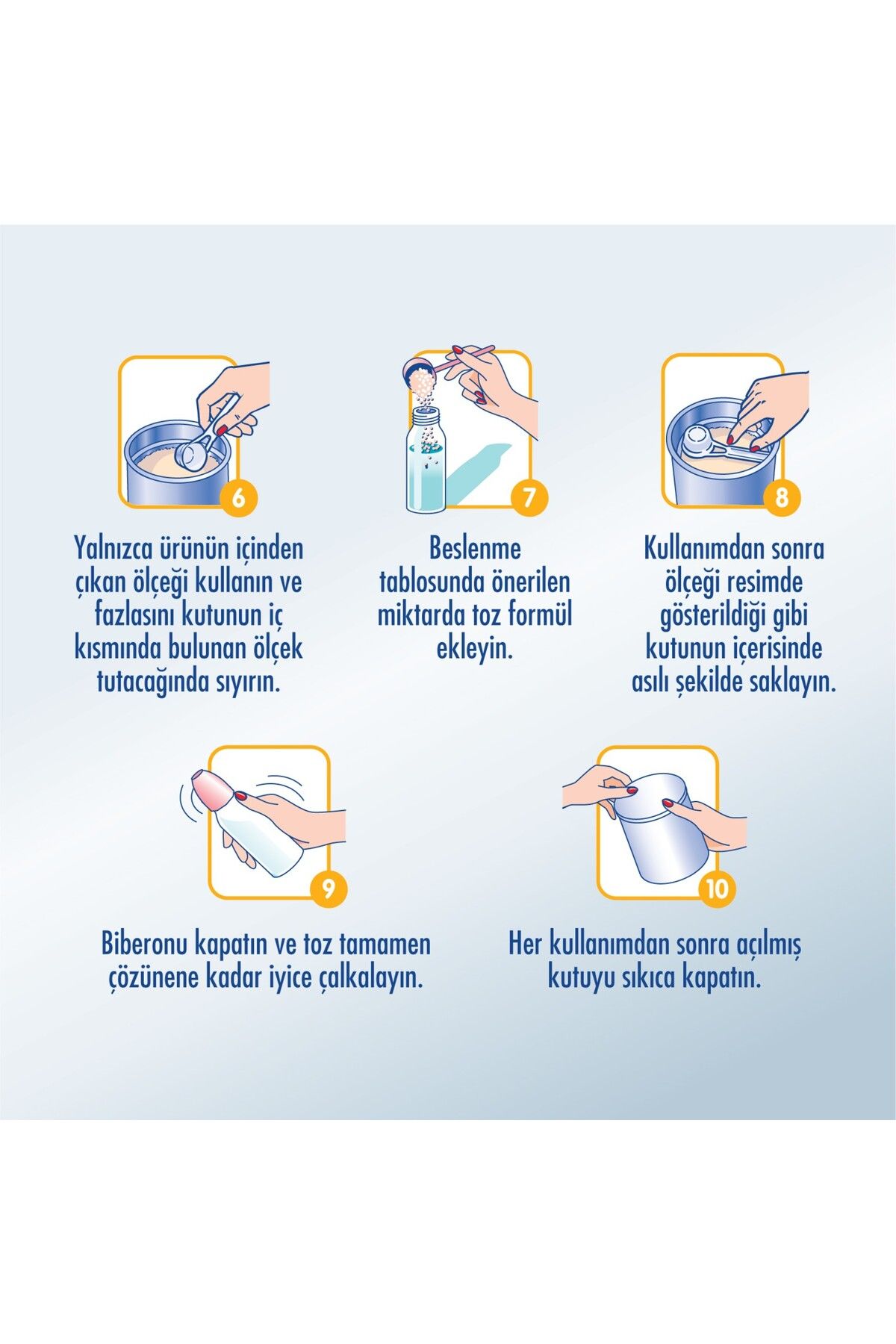 6

Yalnızca ürünün içinden çıkan ölçeği kullanın ve fazlasını kutunun iç kısmında bulunan ölçek tutacağında sıyırın.

7

Beslenme tablosunda önerilen miktarda toz formül ekleyin.

8

Kullanımdan sonra ölçeği resimde gösterildiği gibi kutunun içerisinde asılı şekilde saklayın.

9

Biberonu kapatın ve toz tamamen çözünene kadar iyice çalkalayın.

10

Her kullanımdan sonra açılmış kutuyu sıkıca kapatın.