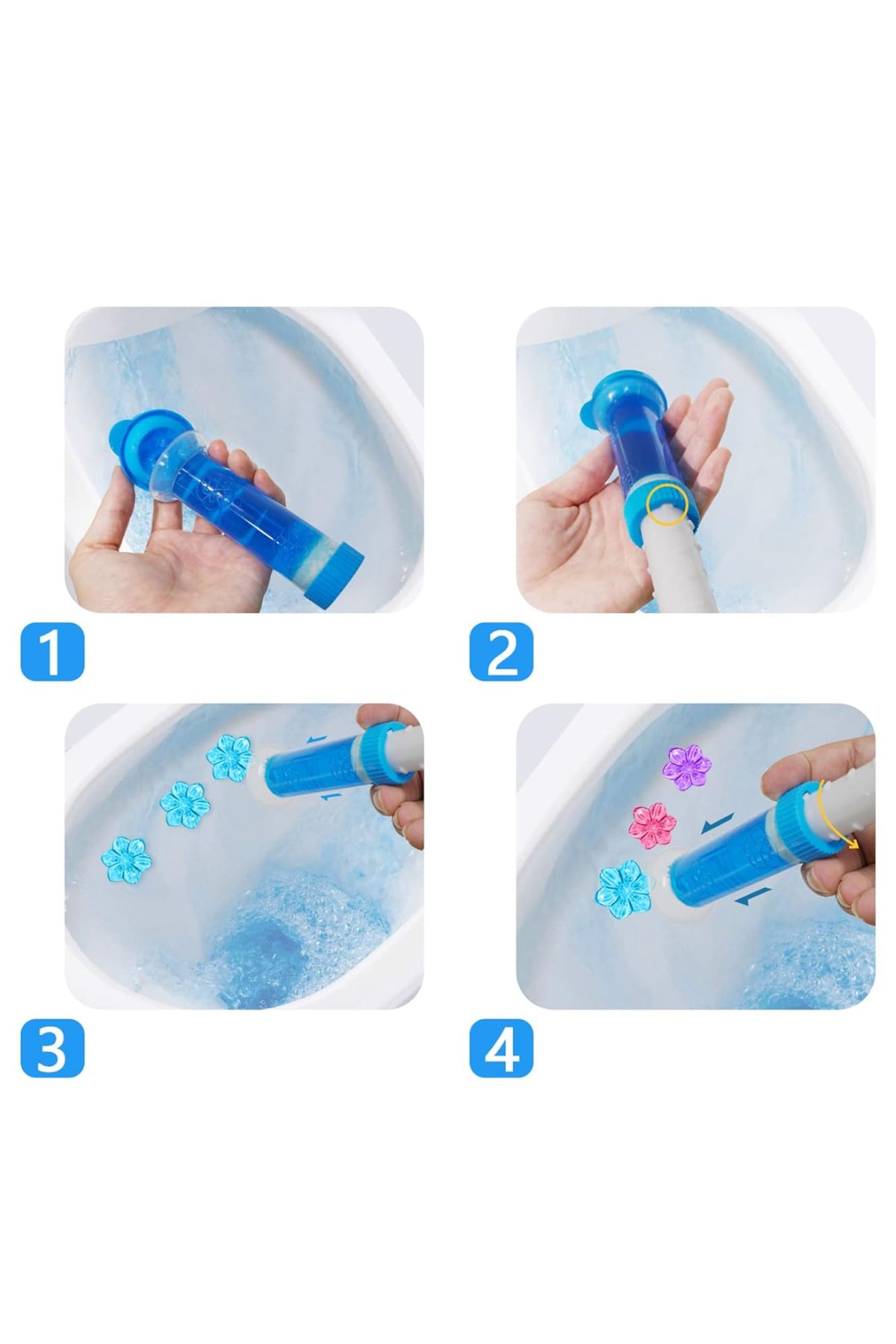 1

2

3

4