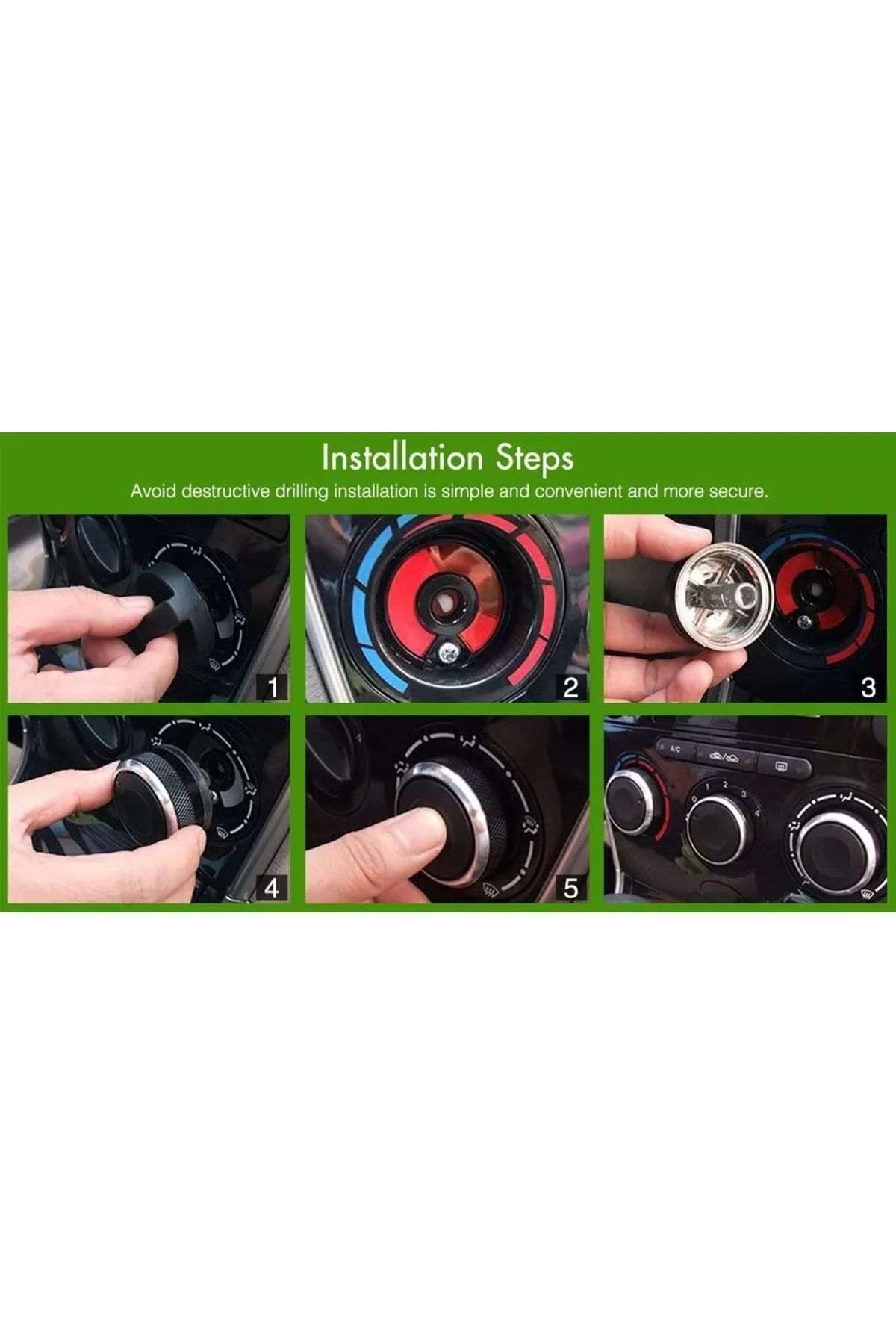 Installation Steps
Avoid destructive drilling installation is simple and convenient and more secure.

1

2

3

4

5

A/C

0 1 2 3 4