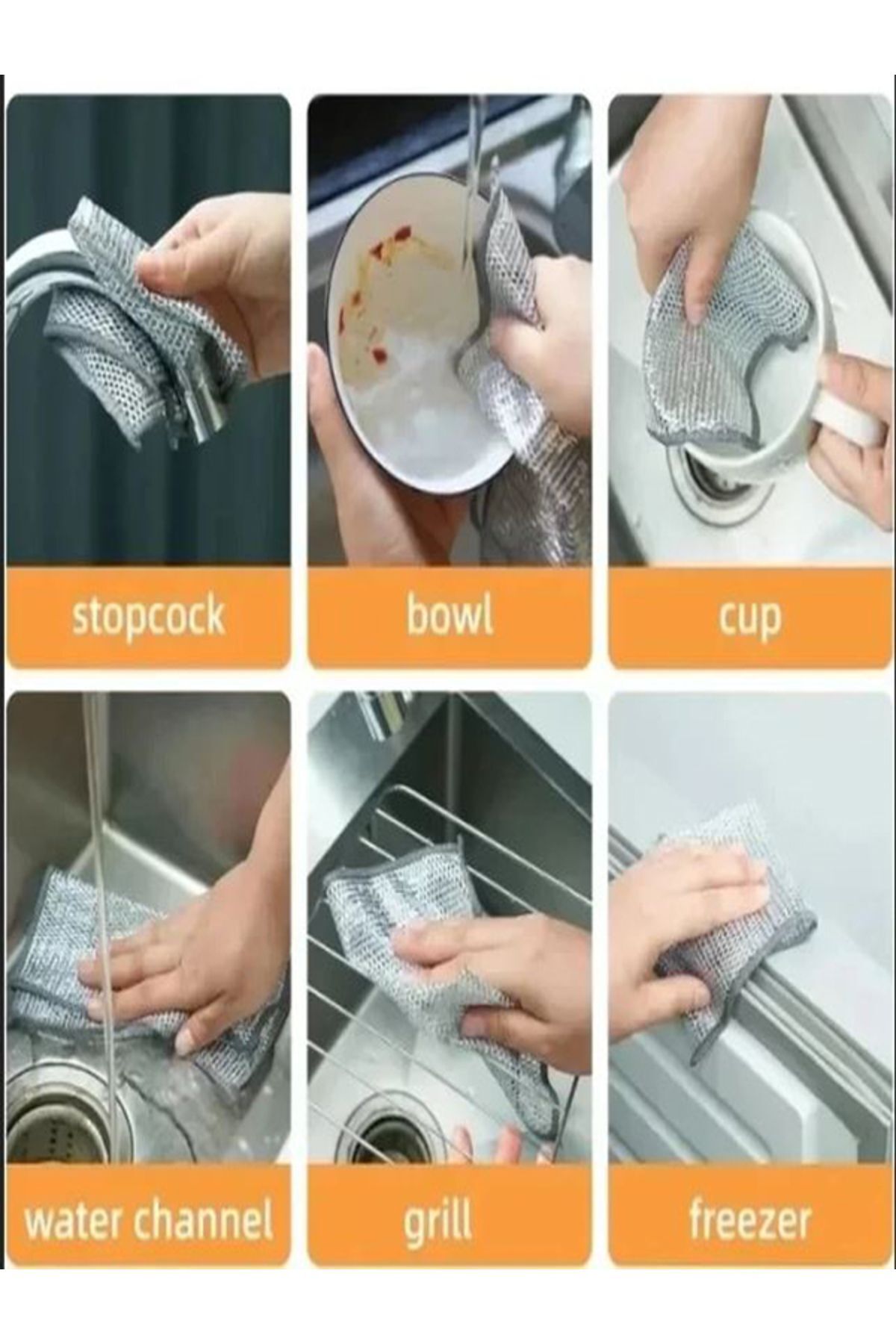 stopcock

bowl

cup

water channel

grill

freezer