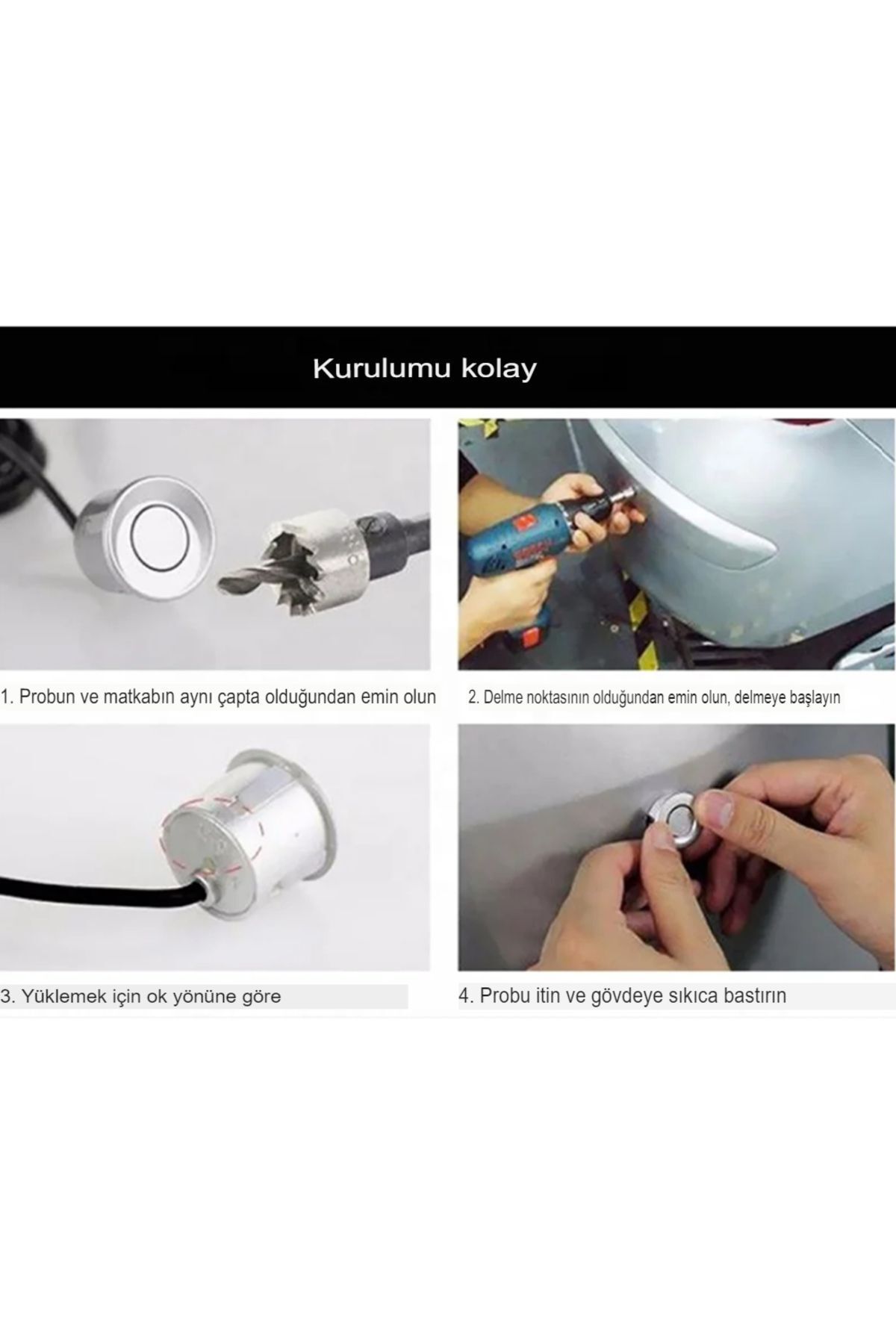 Kurulumu kolay

1. Probun ve matkabın aynı çapta olduğundan emin olun

2. Delme noktasının olduğundan emin olun, delmeye başlayın

3. Yüklemek için ok yönüne göre

4. Probu itin ve gövdeye sıkıca bastırın