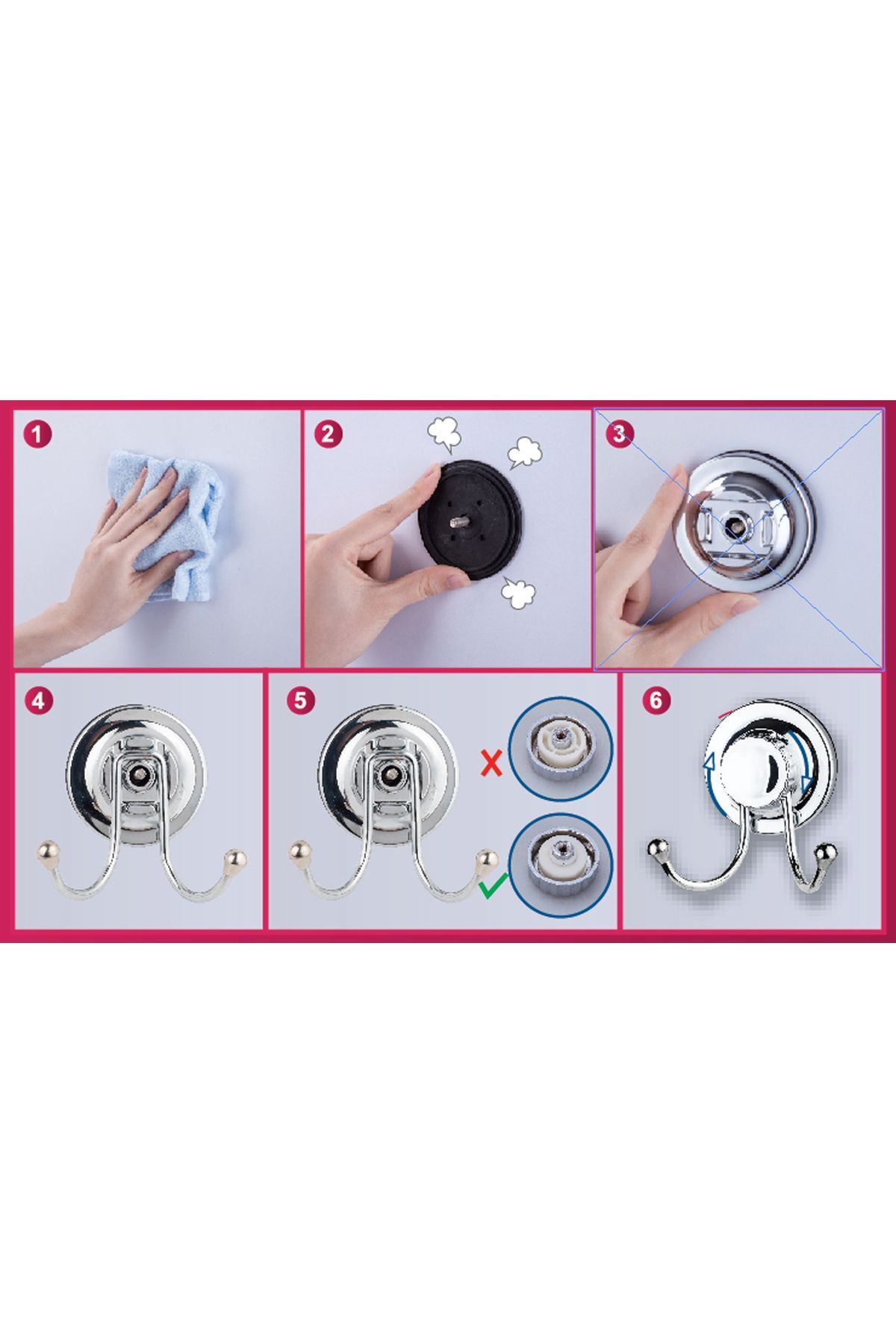 1
2
3
4
5
6