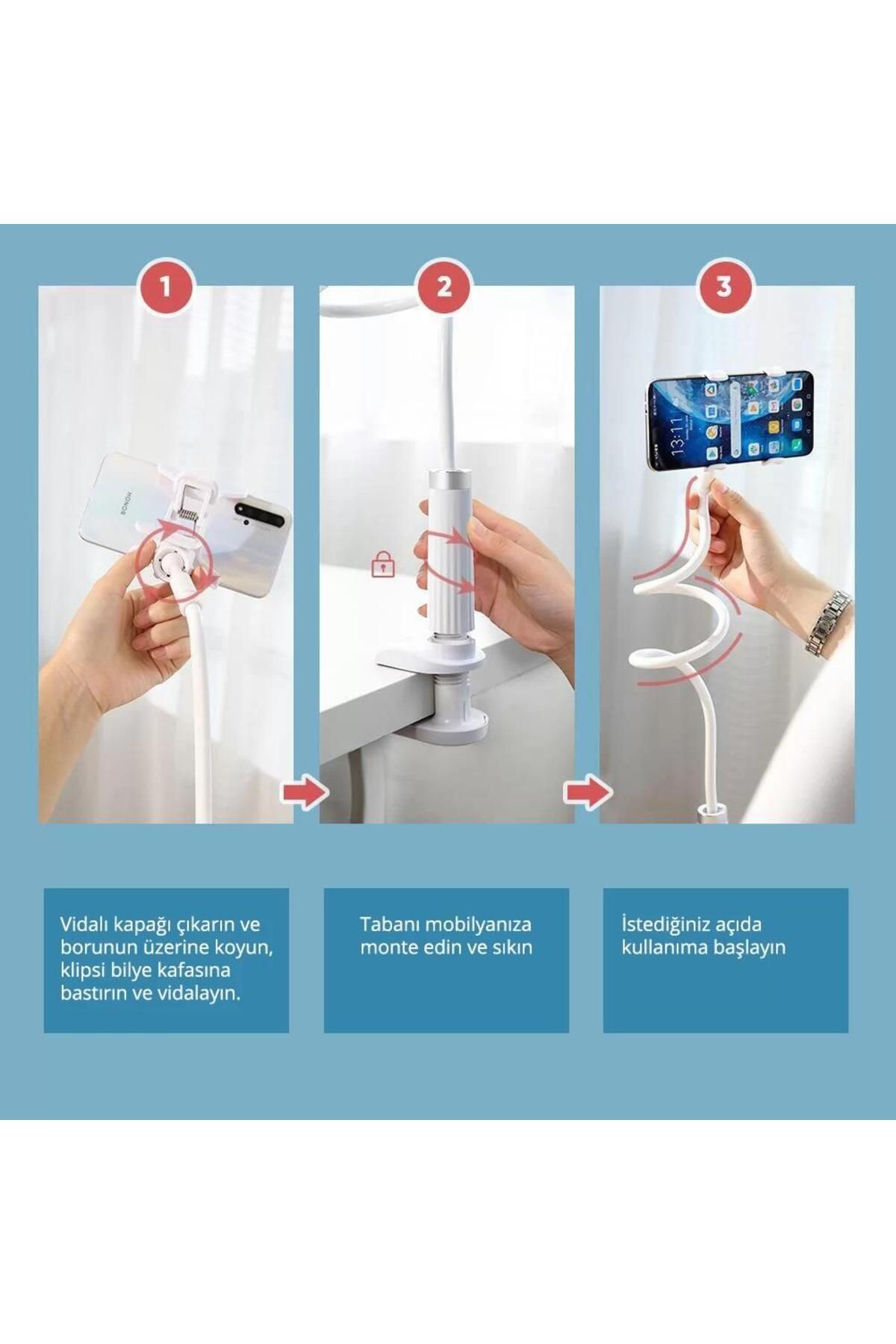 1

HONOR

2

3

13:11

Vidalı kapağı çıkarın ve borunun üzerine koyun, klipsi bilye kafasına bastırın ve vidalayın.

Tabanı mobilyanıza monte edin ve sıkın

İstediğiniz açıda kullanıma başlayın