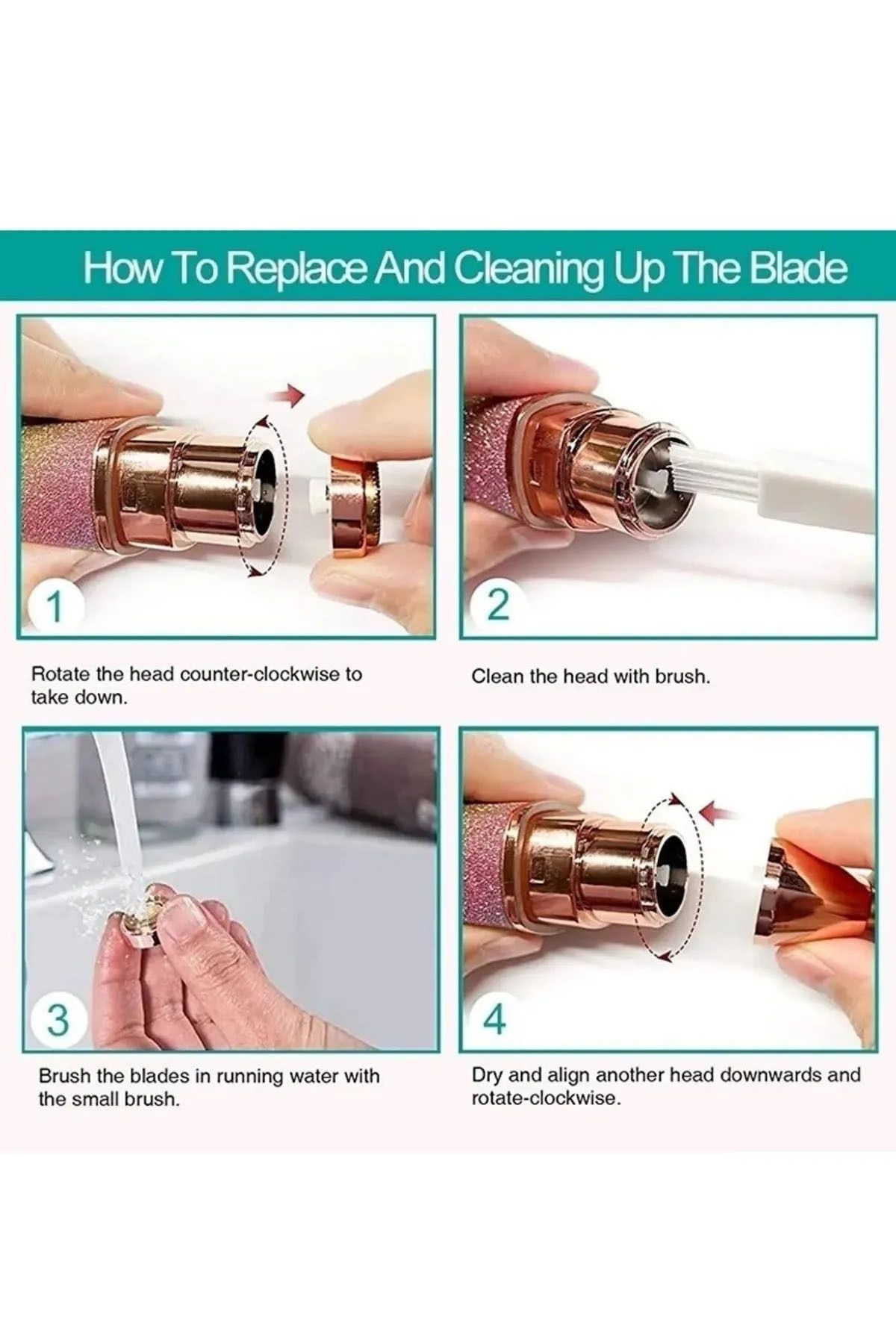 How To Replace And Cleaning Up The Blade

1

Rotate the head counter-clockwise to take down.

2

Clean the head with brush.

3

Brush the blades in running water with the small brush.

4

Dry and align another head downwards and rotate-clockwise.