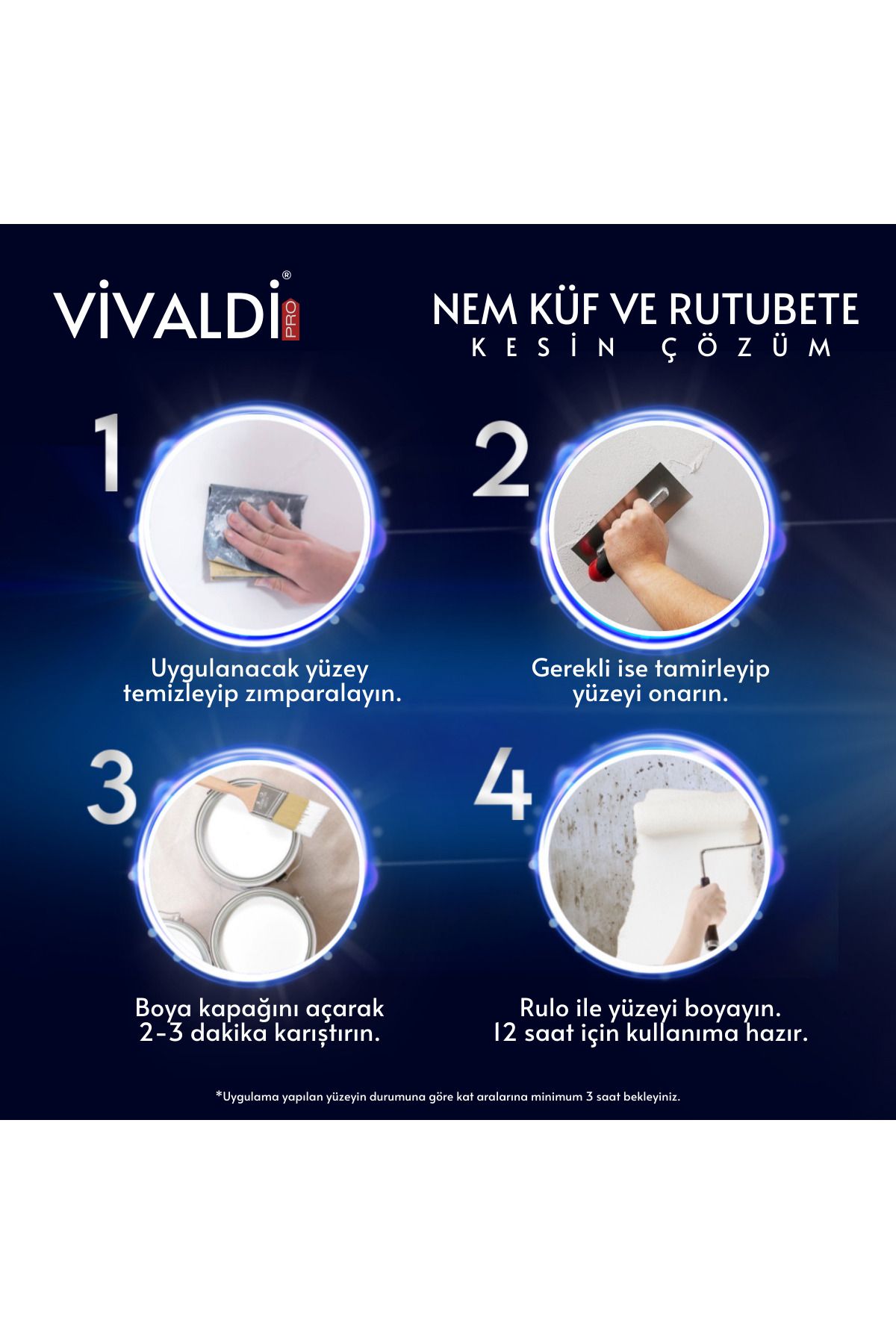 VİVALDİ® PRO

NEM KÜF VE RUTUBETE
KESİN ÇÖZÜM

1

Uygulanacak yüzey temizleyip zımparalayın.

2

Gerekli ise tamirleyip yüzeyi onarın.

3

Boya kapağını açarak 2-3 dakika karıştırın.

4

Rulo ile yüzeyi boyayın. 12 saat için kullanıma hazır.

*Uygulama yapılan yüzeyin durumuna göre kat aralarına minimum 3 saat bekleyiniz.