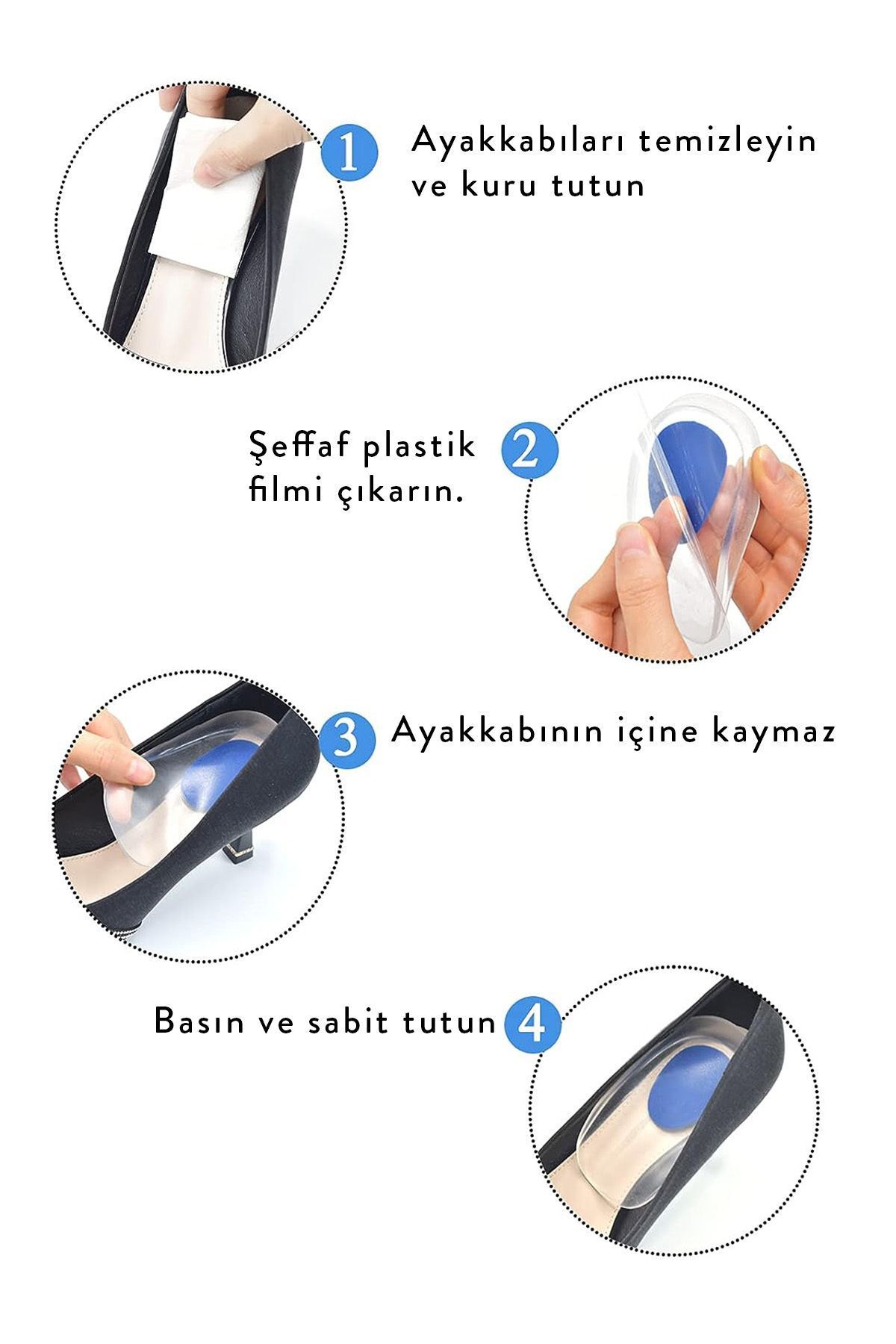 1 Ayakkabıları temizleyin ve kuru tutun

Şeffaf plastik filmi çıkarın. 2

3 Ayakkabının içine kaymaz

Basın ve sabit tutun 4