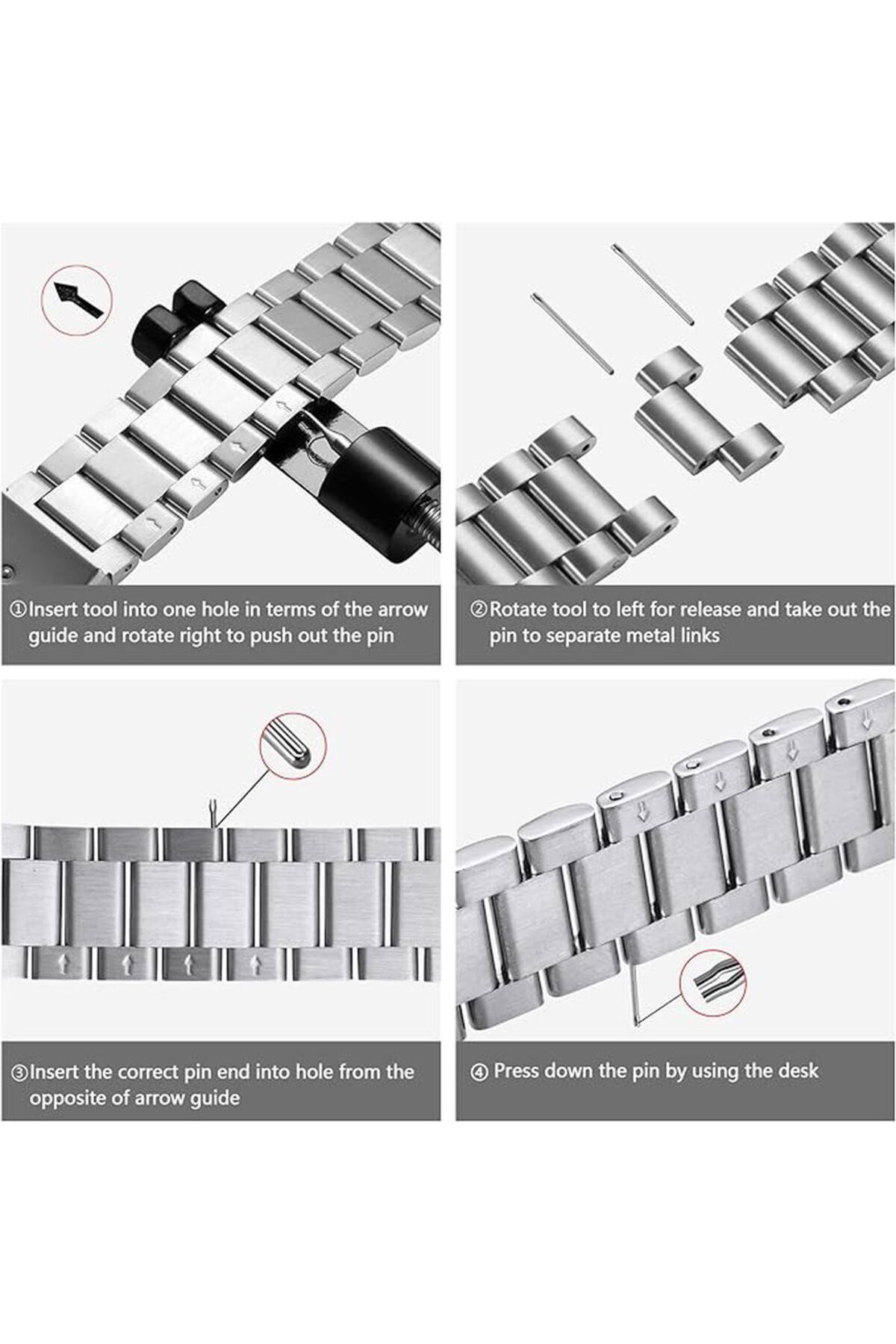 ①Insert tool into one hole in terms of the arrow guide and rotate right to push out the pin

②Rotate tool to left for release and take out the pin to separate metal links

③Insert the correct pin end into hole from the opposite of arrow guide

④ Press down the pin by using the desk