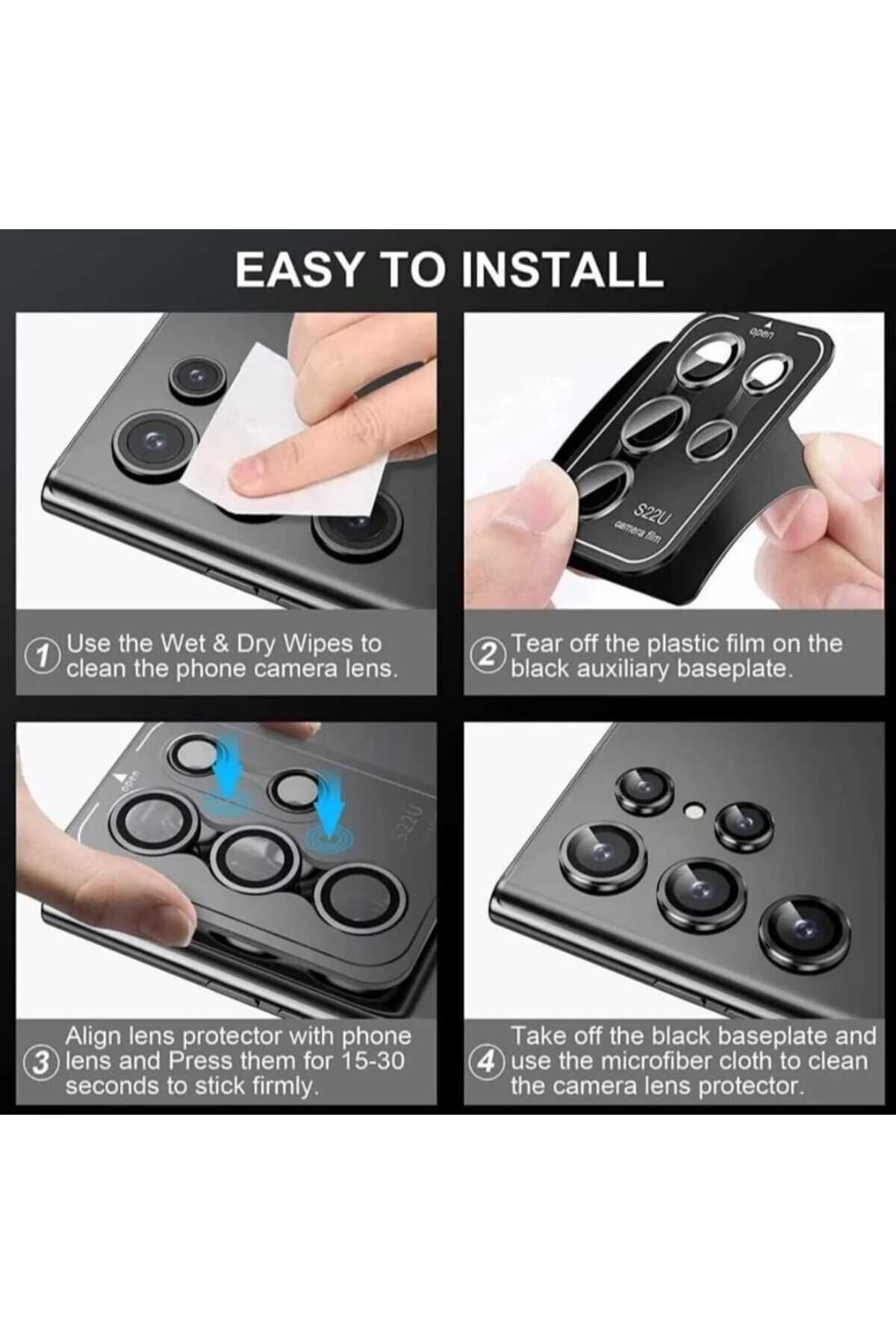 EASY TO INSTALL

open

S22U
camera film

1 Use the Wet & Dry Wipes to clean the phone camera lens.

2 Tear off the plastic film on the black auxiliary baseplate.

open

S22U

3 Align lens protector with phone lens and Press them for 15-30 seconds to stick firmly.

4 Take off the black baseplate and use the microfiber cloth to clean the camera lens protector.