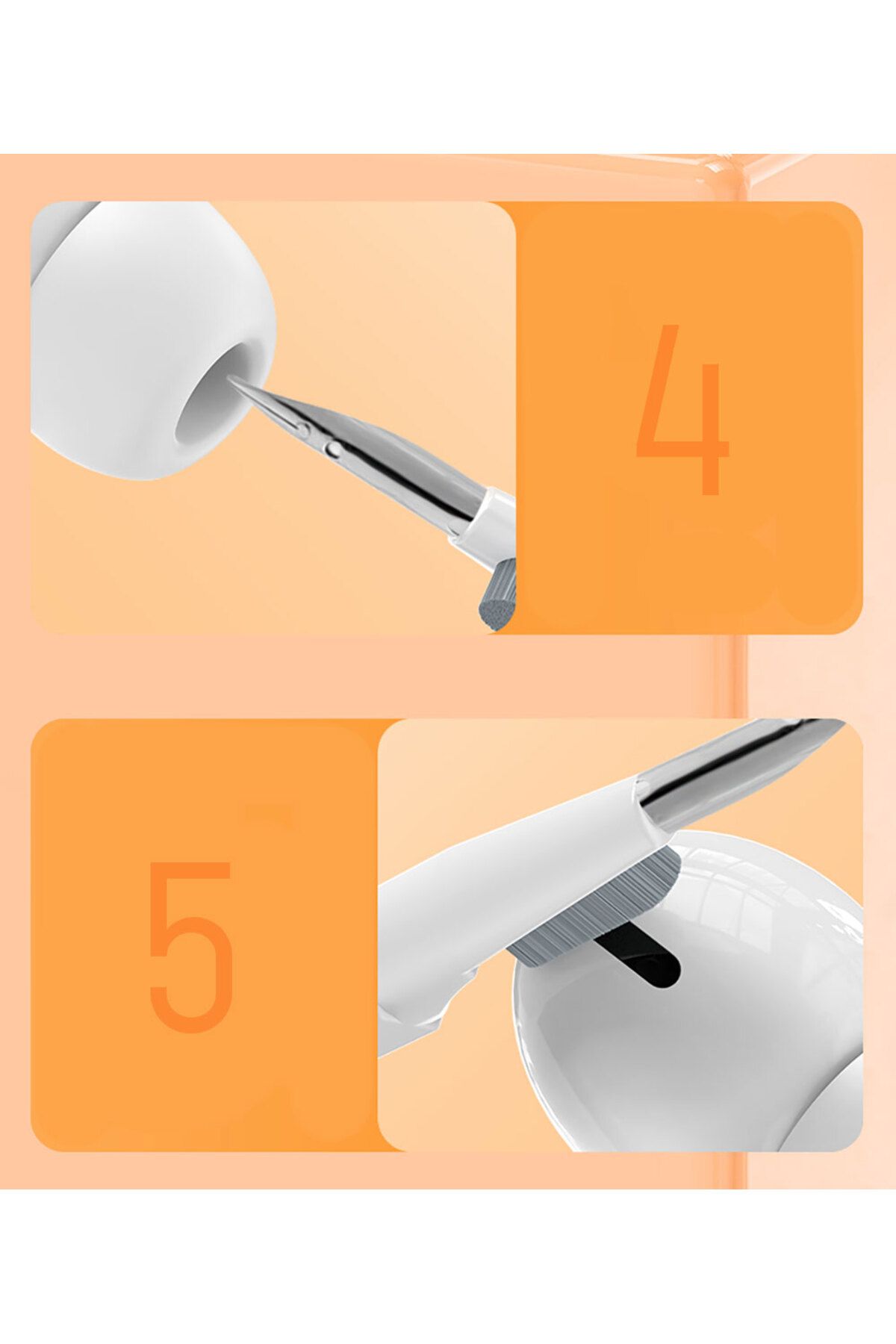 4

5