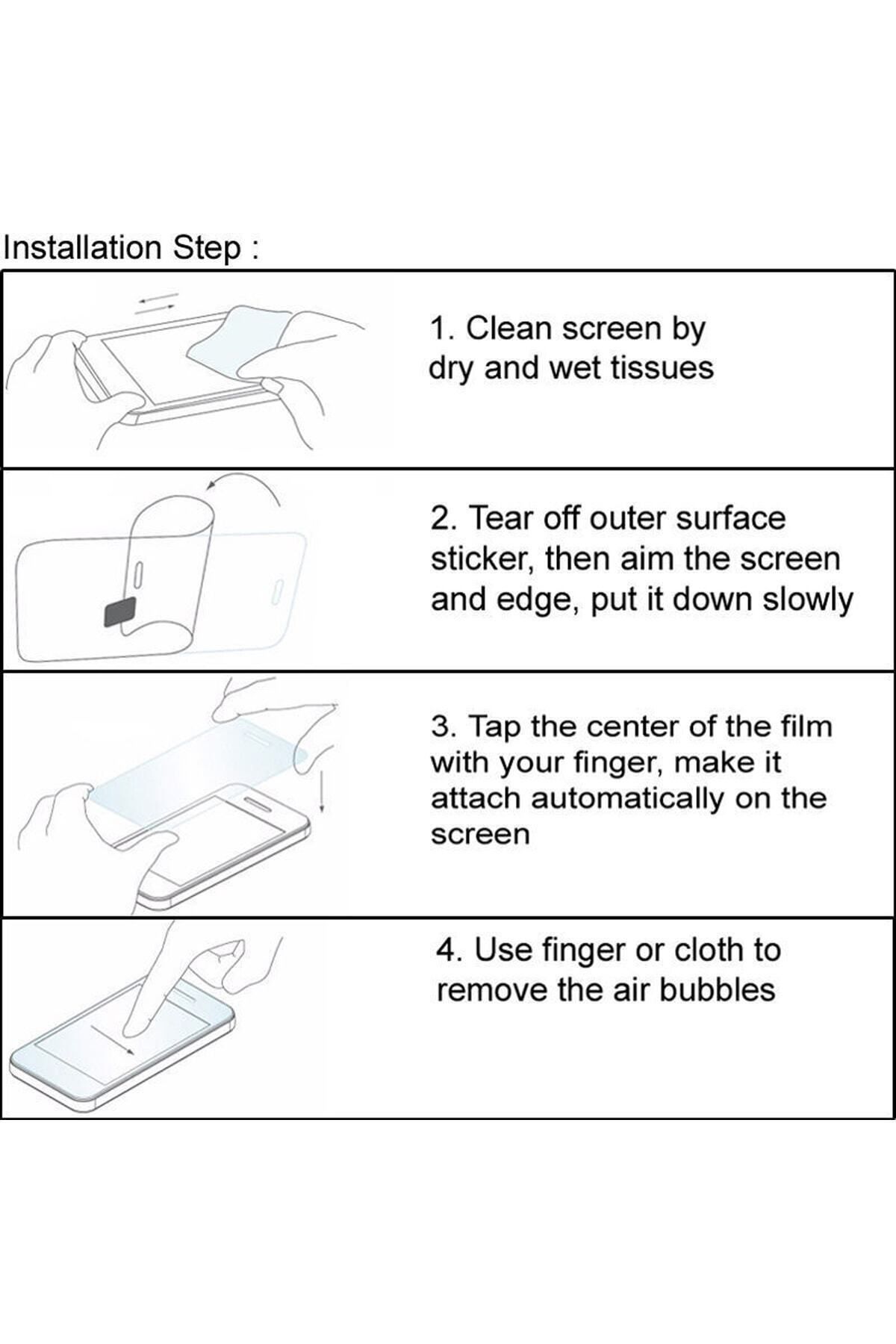 Installation Step :

1. Clean screen by dry and wet tissues

2. Tear off outer surface sticker, then aim the screen and edge, put it down slowly

3. Tap the center of the film with your finger, make it attach automatically on the screen

4. Use finger or cloth to remove the air bubbles