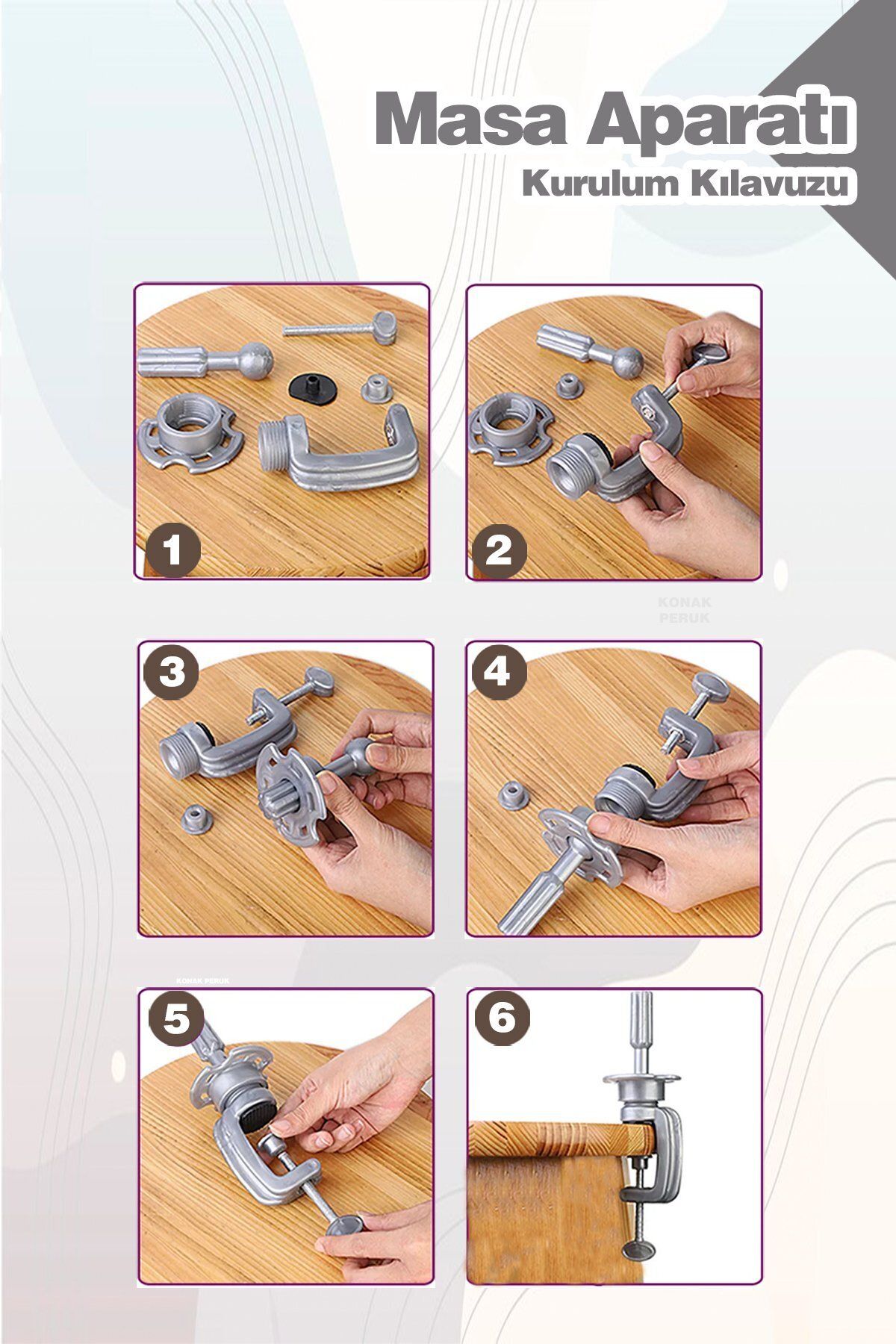 Masa Aparatı
Kurulum Kılavuzu

1

2

KONAK PERUK

3

4

KONAK PERUK

5

6