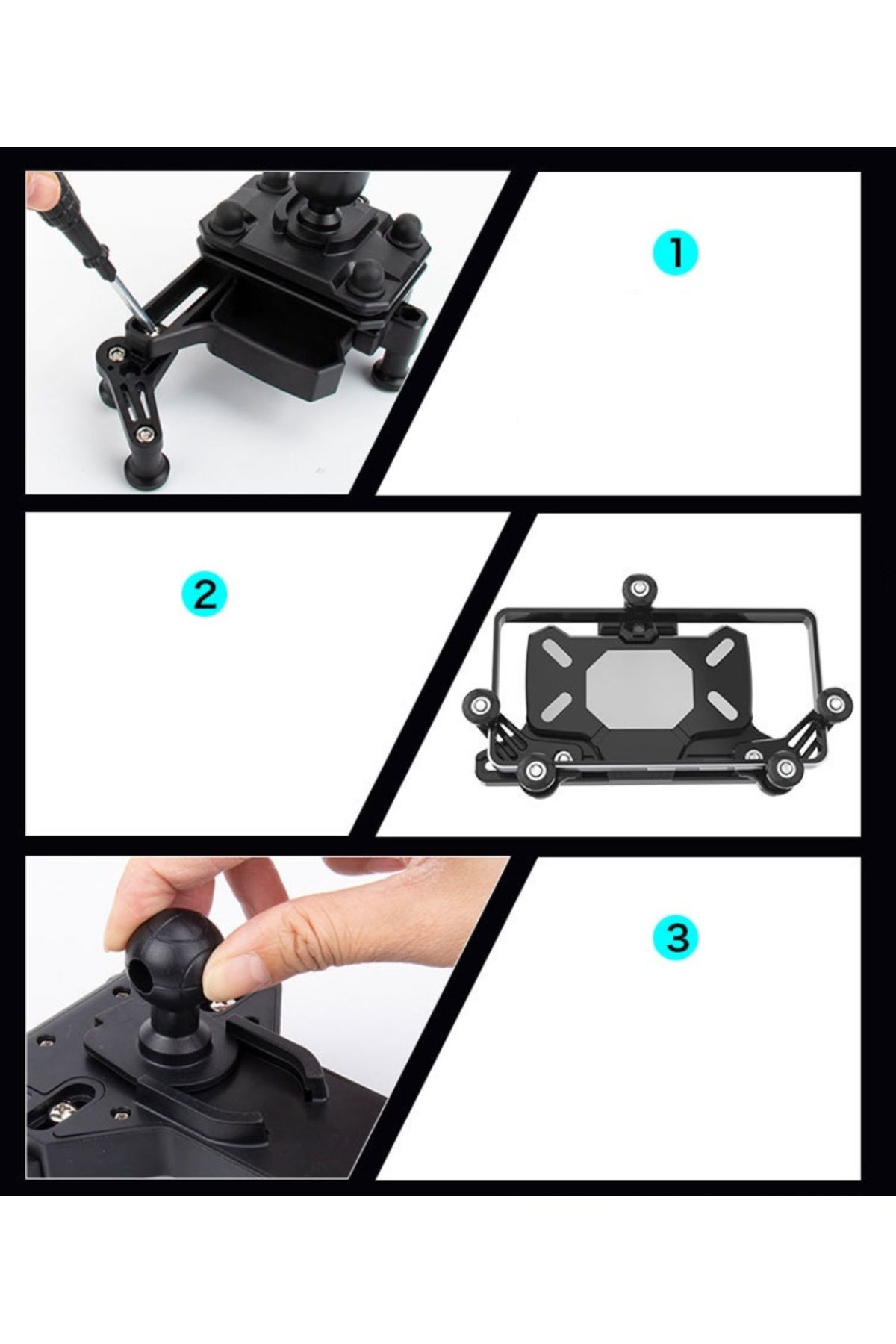 1

2

3