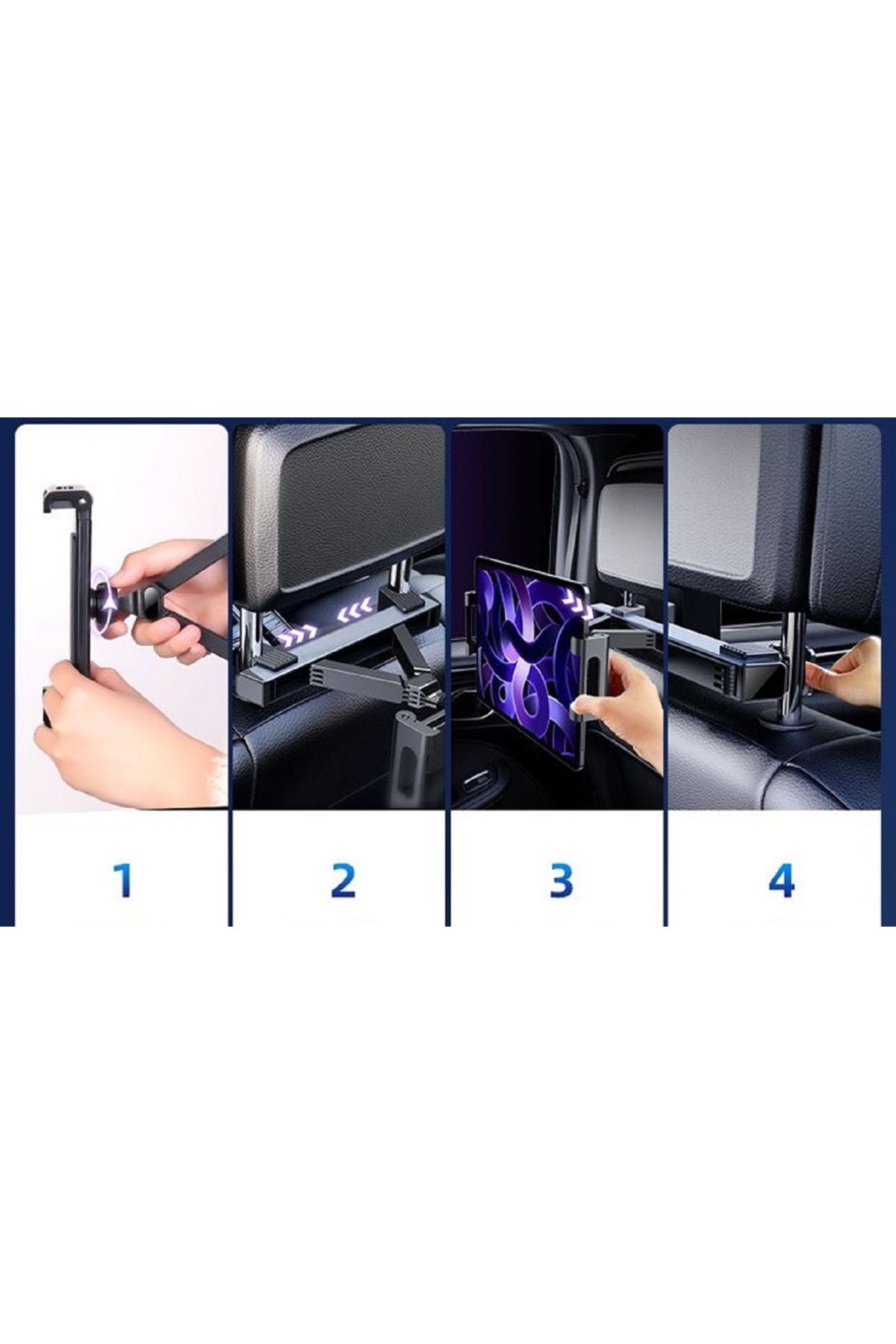 1

2

3

4