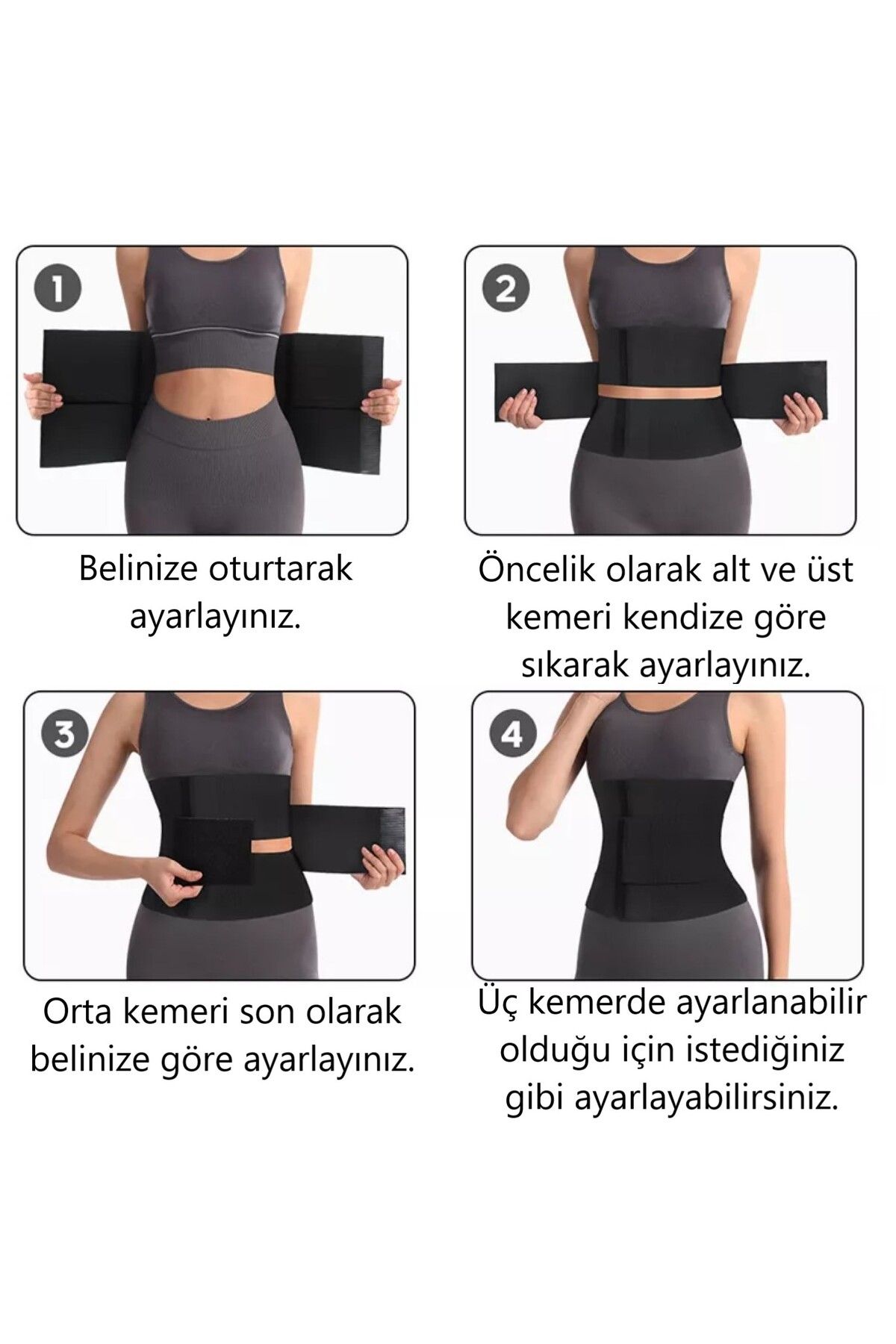 1

Belinize oturtarak ayarlayınız.

2

Öncelik olarak alt ve üst kemeri kendize göre sıkarak ayarlayınız.

3

Orta kemeri son olarak belinize göre ayarlayınız.

4

Üç kemerde ayarlanabilir olduğu için istediğiniz gibi ayarlayabilirsiniz.