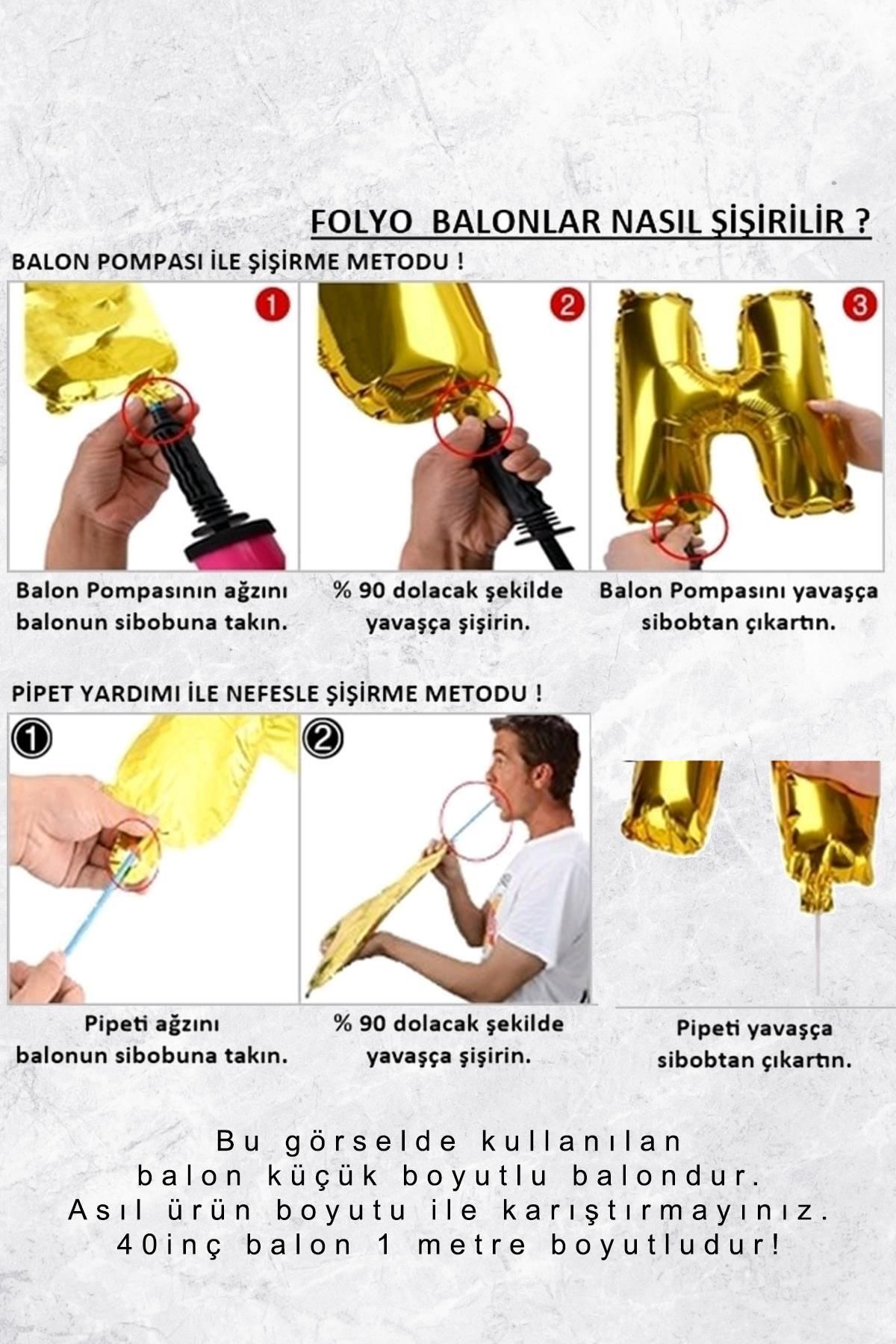 FOLYO BALONLAR NASIL ŞİŞİRİLİR ?

BALON POMPASI İLE ŞİŞİRME METODU !

1

2

3

Balon Pompasının ağzını balonun sibobuna takın.

% 90 dolacak şekilde yavaşça şişirin.

Balon Pompasını yavaşça sibobtan çıkartın.

PİPET YARDIMI İLE NEFESLE ŞİŞİRME METODU !

1

2

Pipeti ağzını balonun sibobuna takın.

% 90 dolacak şekilde yavaşça şişirin.

Pipeti yavaşça sibobtan çıkartın.

Bu görselde kullanılan balon küçük boyutlu balondur. Asıl ürün boyutu ile karıştırmayınız. 40inç balon 1 metre boyutludur!