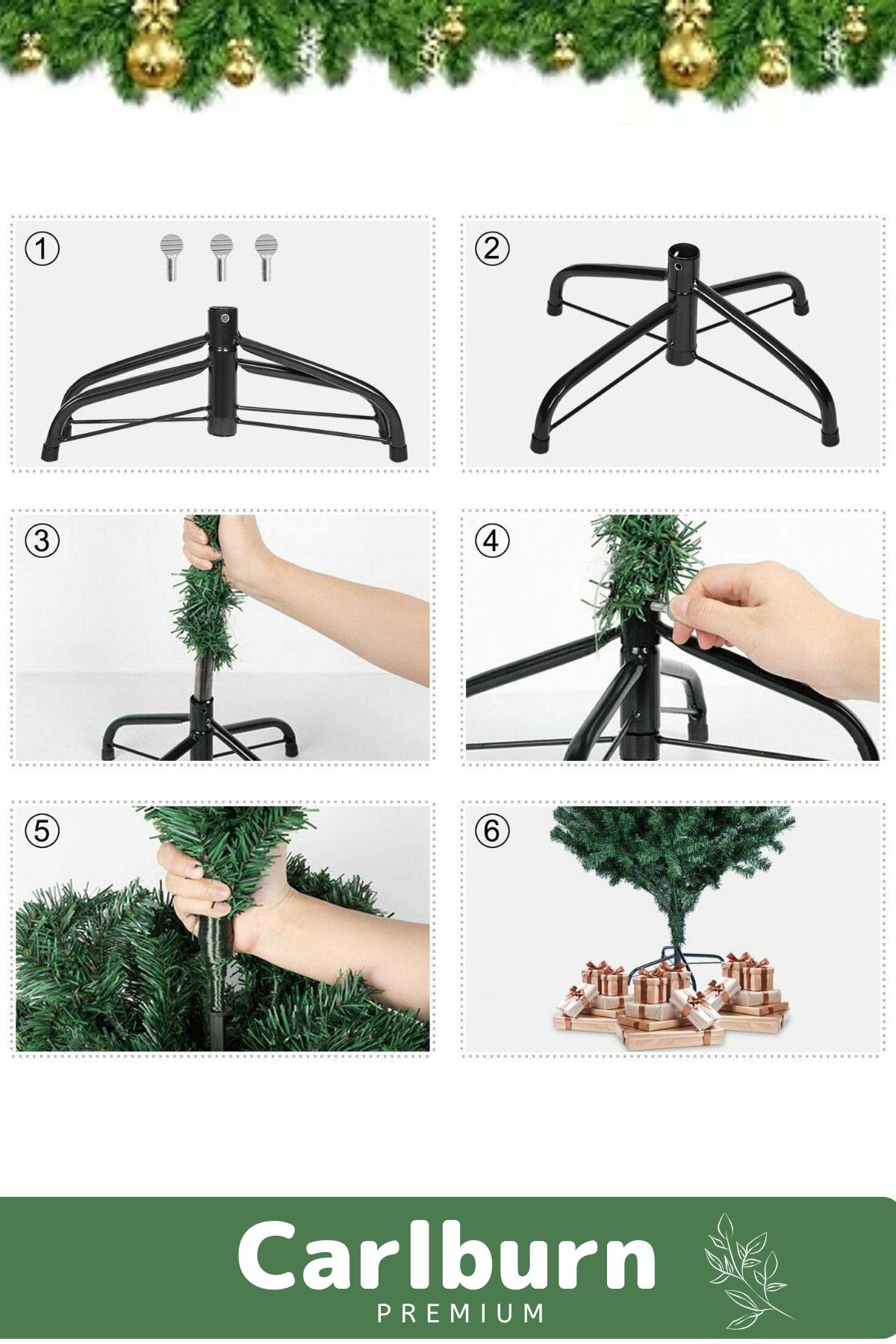 ①

②

③

④

⑤

⑥

Carlburn
PREMIUM