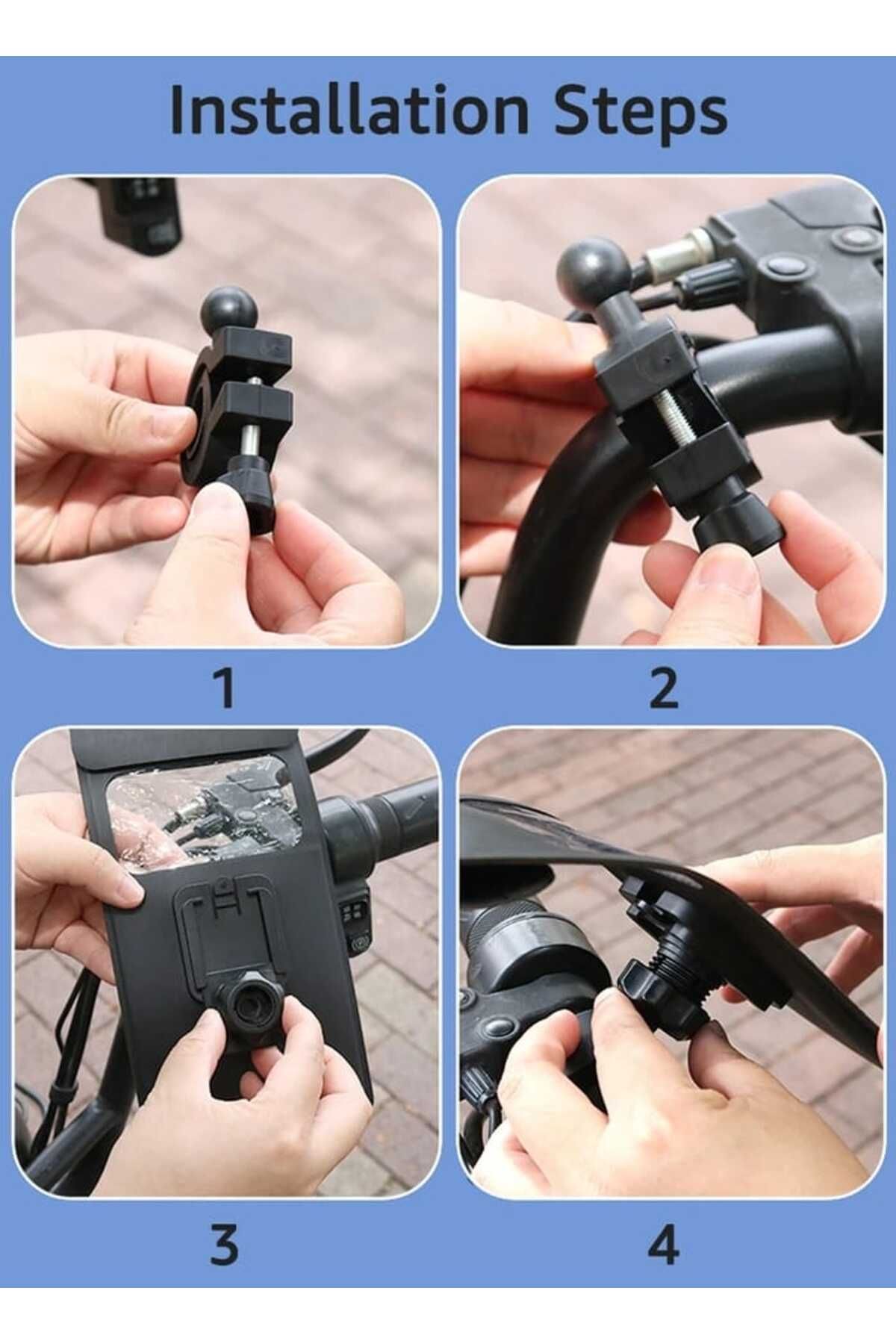 Installation Steps

1

2

3

4