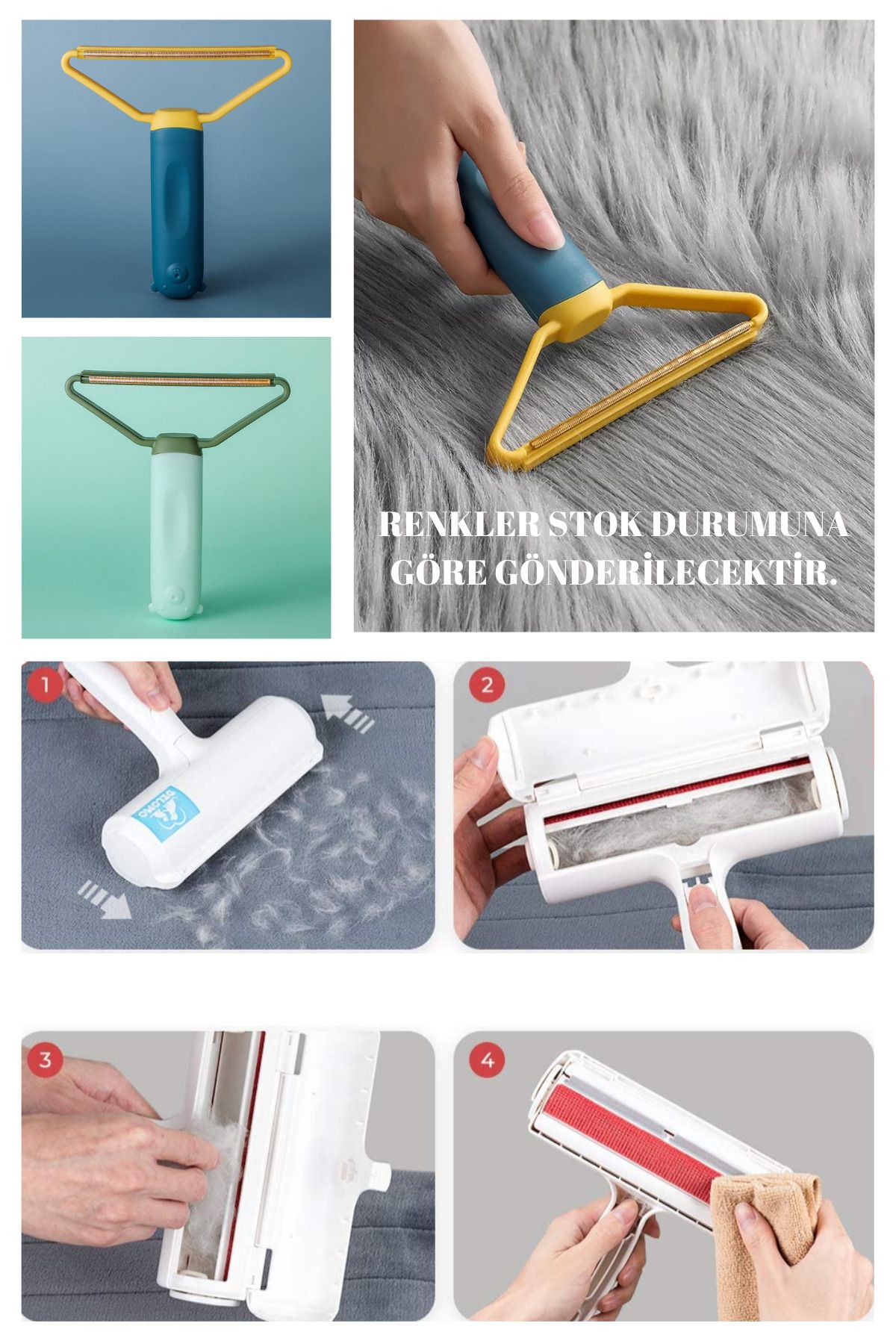 RENKLER STOK DURUMUNA GÖRE GÖNDERİLECEKTİR.

1

DELOMO

2

3

4