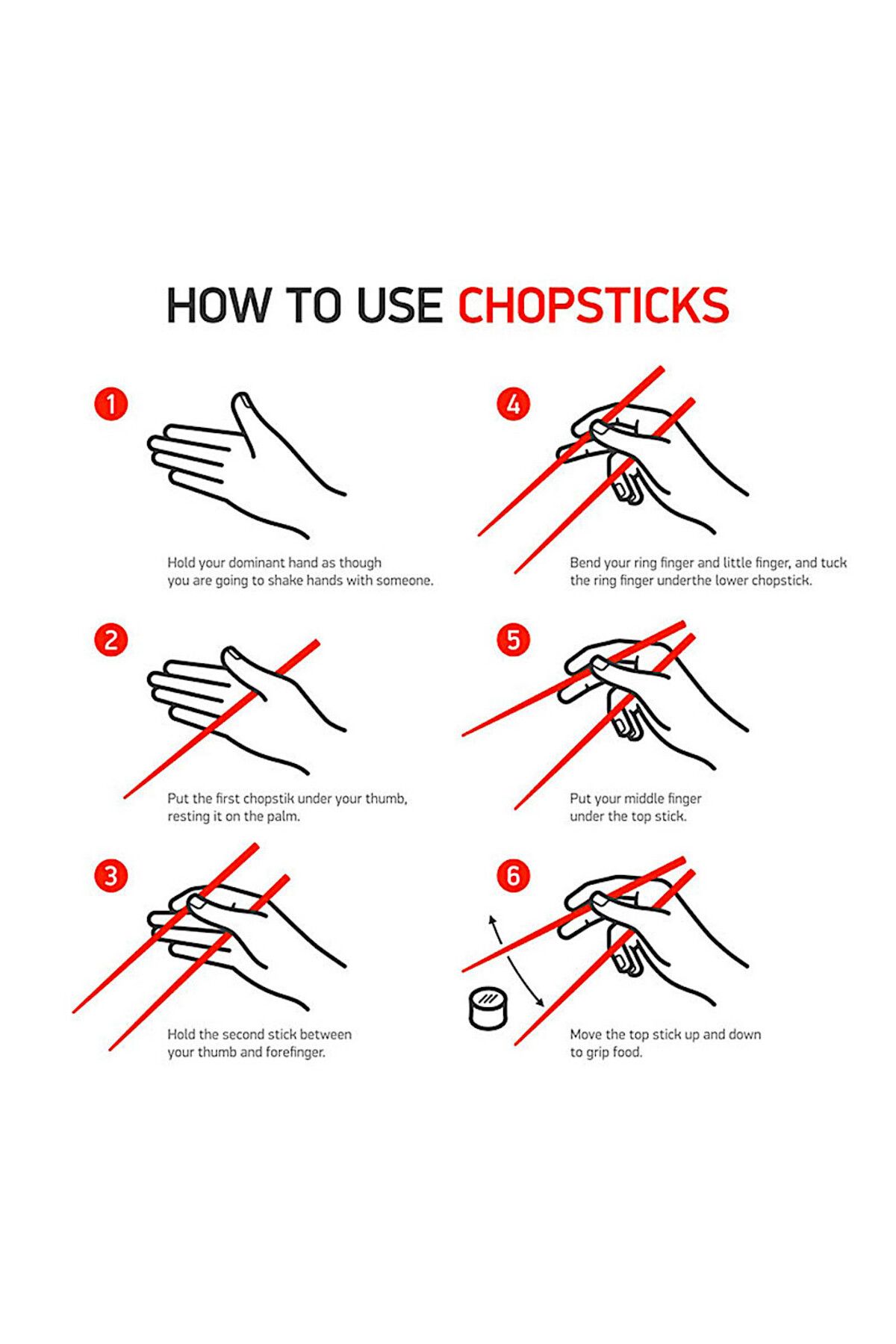 HOW TO USE CHOPSTICKS

1

Hold your dominant hand as though you are going to shake hands with someone.

2

Put the first chopstik under your thumb, resting it on the palm.

3

Hold the second stick between your thumb and forefinger.

4

Bend your ring finger and little finger, and tuck the ring finger underthe lower chopstick.

5

Put your middle finger under the top stick.

6

Move the top stick up and down to grip food.