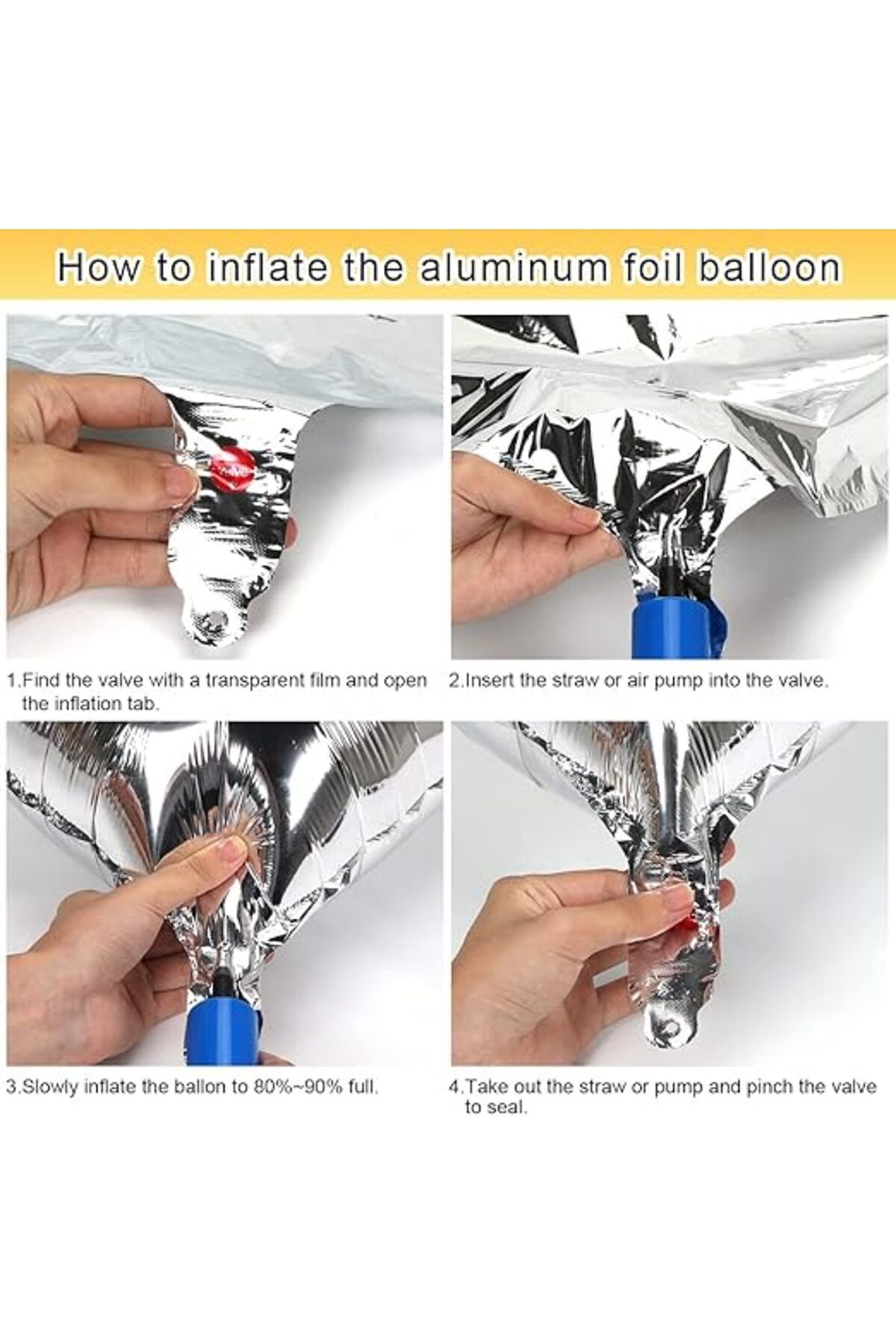 How to inflate the aluminum foil balloon

1.Find the valve with a transparent film and open the inflation tab.

2.Insert the straw or air pump into the valve.

3.Slowly inflate the ballon to 80%~90% full.

4.Take out the straw or pump and pinch the valve to seal.