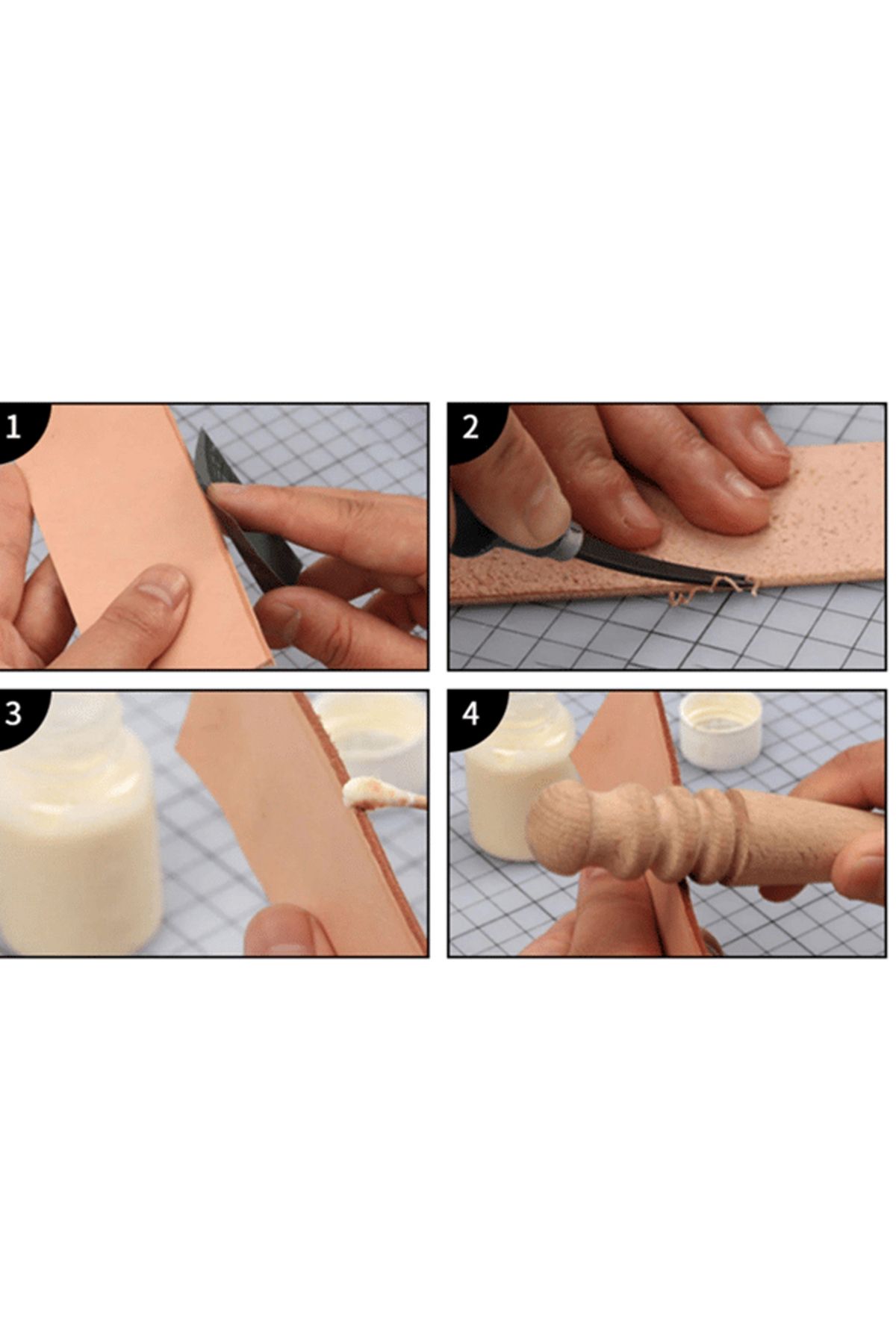 1

2

3

4