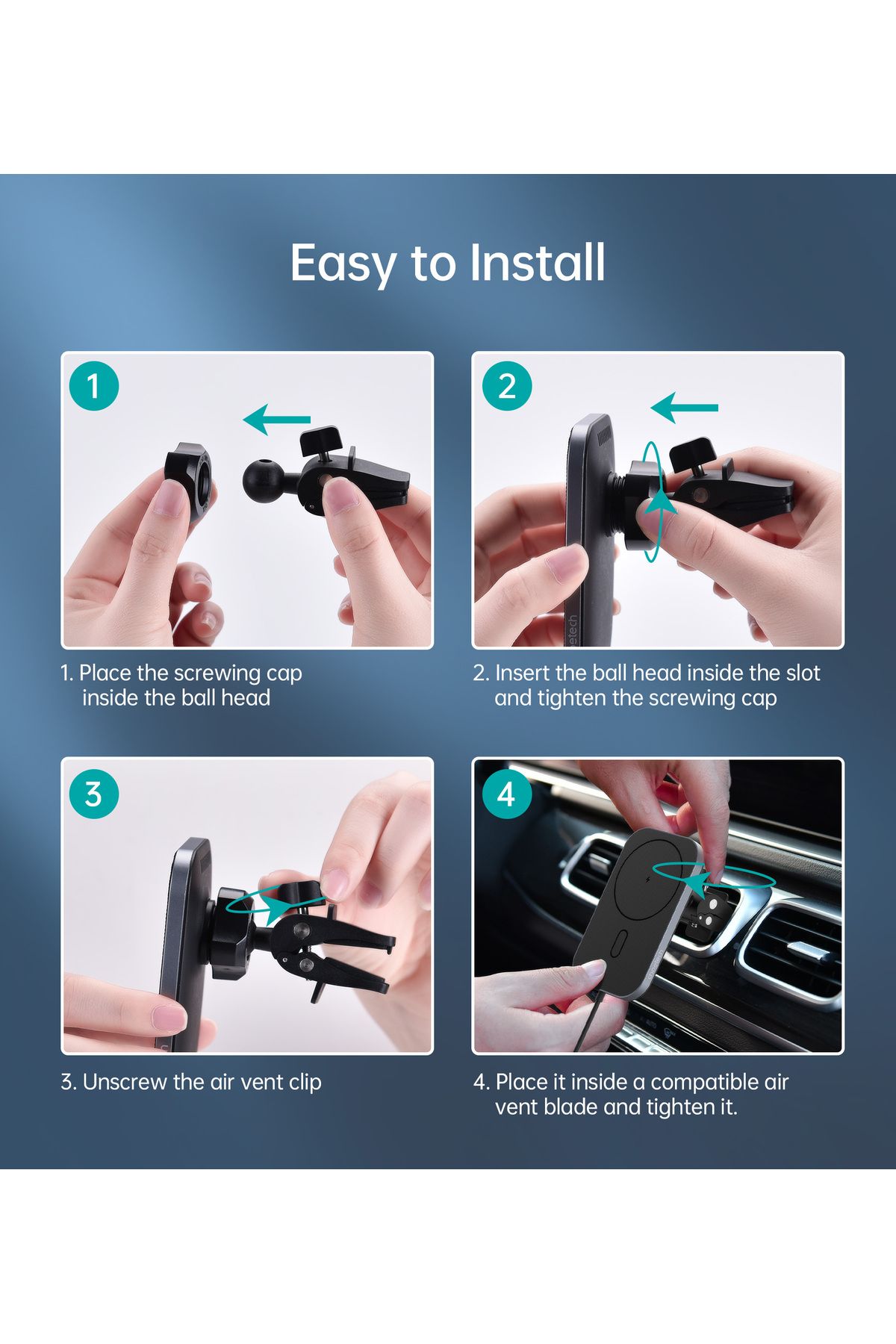 Easy to Install

1

1. Place the screwing cap inside the ball head

2

2. Insert the ball head inside the slot and tighten the screwing cap

3

3. Unscrew the air vent clip

4

4. Place it inside a compatible air vent blade and tighten it.