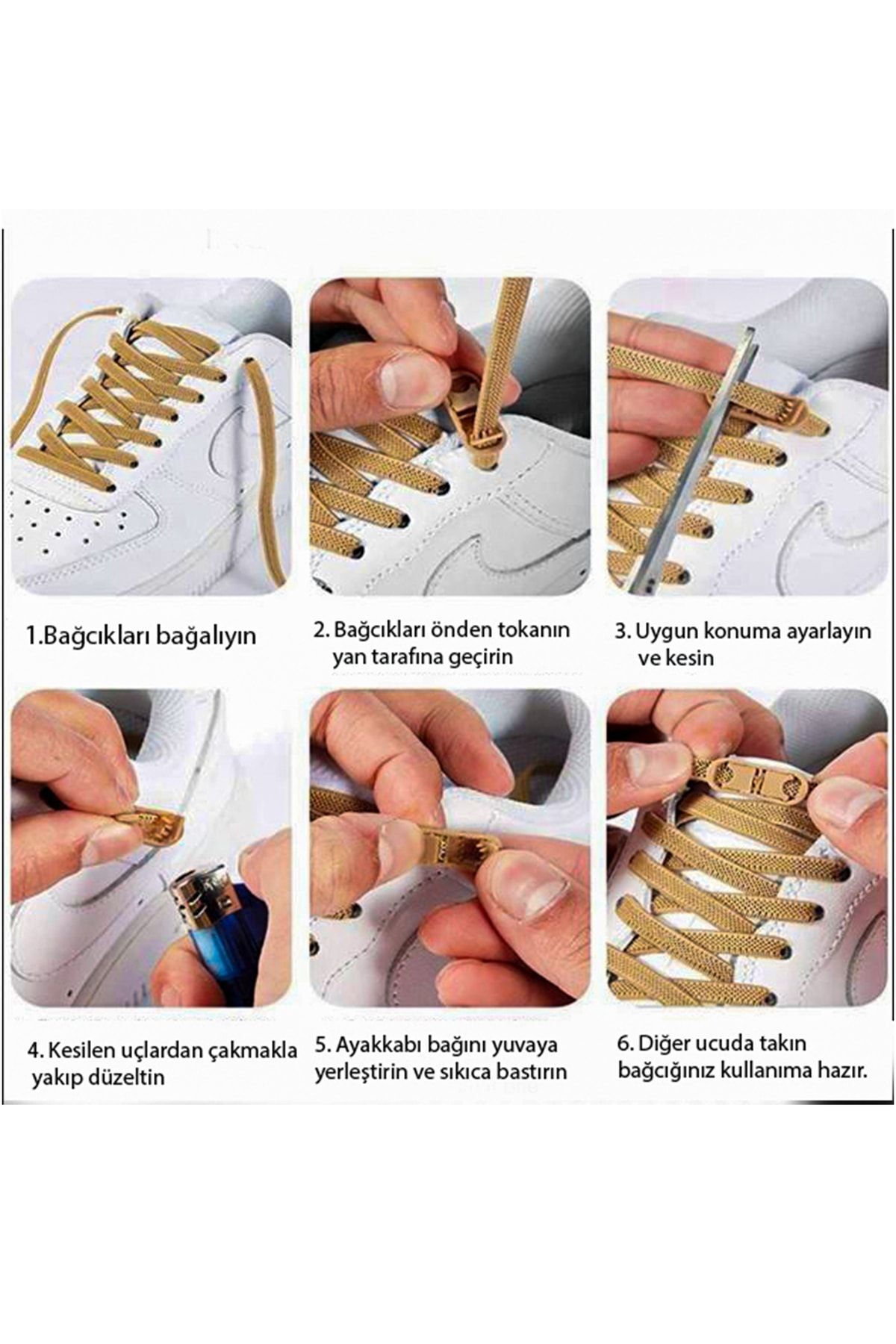 1.Bağcıkları bağalıyın

2. Bağcıkları önden tokanın yan tarafına geçirin

3. Uygun konuma ayarlayın ve kesin

4. Kesilen uçlardan çakmakla yakıp düzeltin

5. Ayakkabı bağını yuvaya yerleştirin ve sıkıca bastırın

6. Diğer ucuda takın bağcığınız kullanıma hazır.