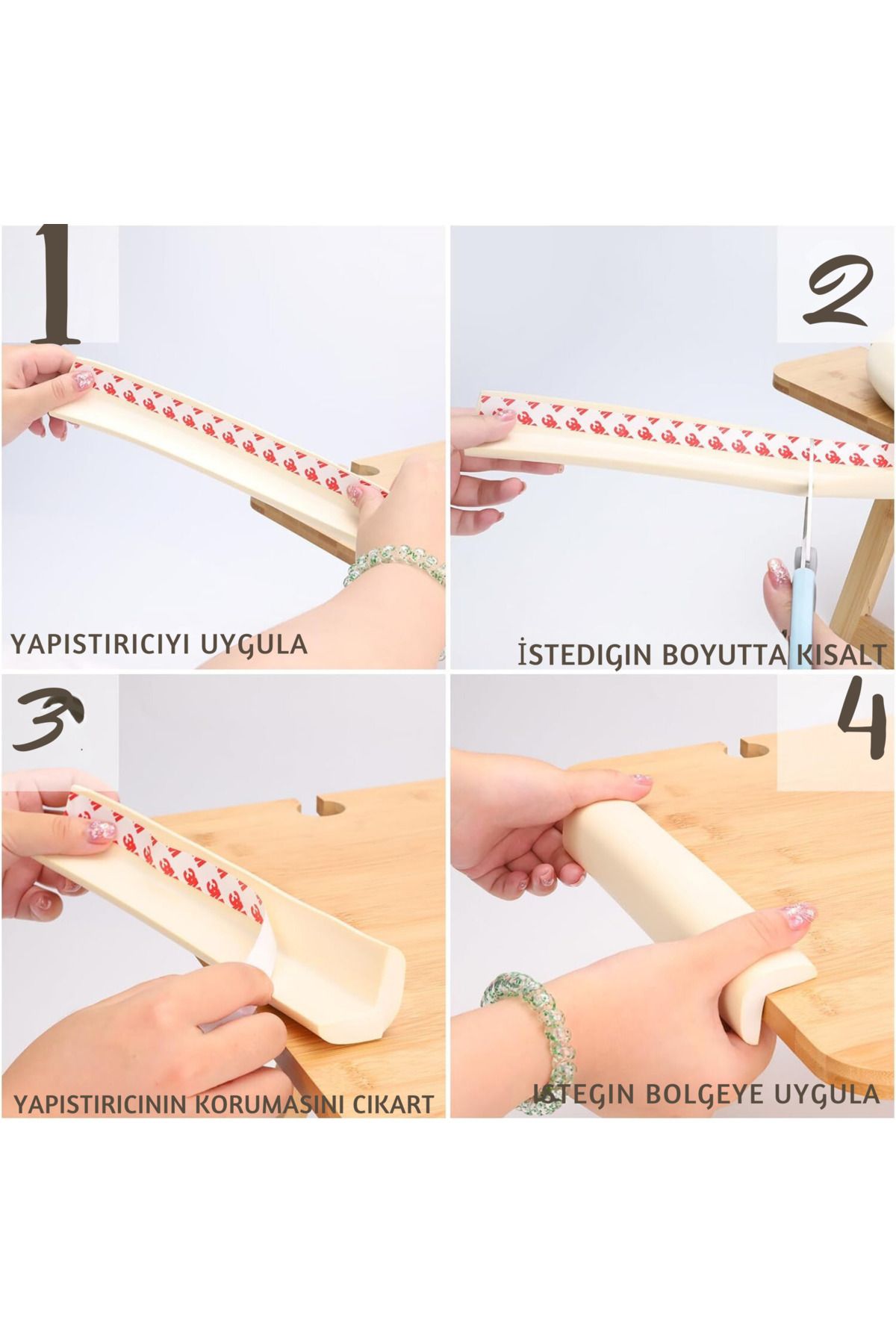 1

YAPISTIRICIYI UYGULA

2

İSTEDIGIN BOYUTTA KISALT

3

YAPISTIRICININ KORUMASINI CIKART

4

ISTEGIN BOLGEYE UYGULA