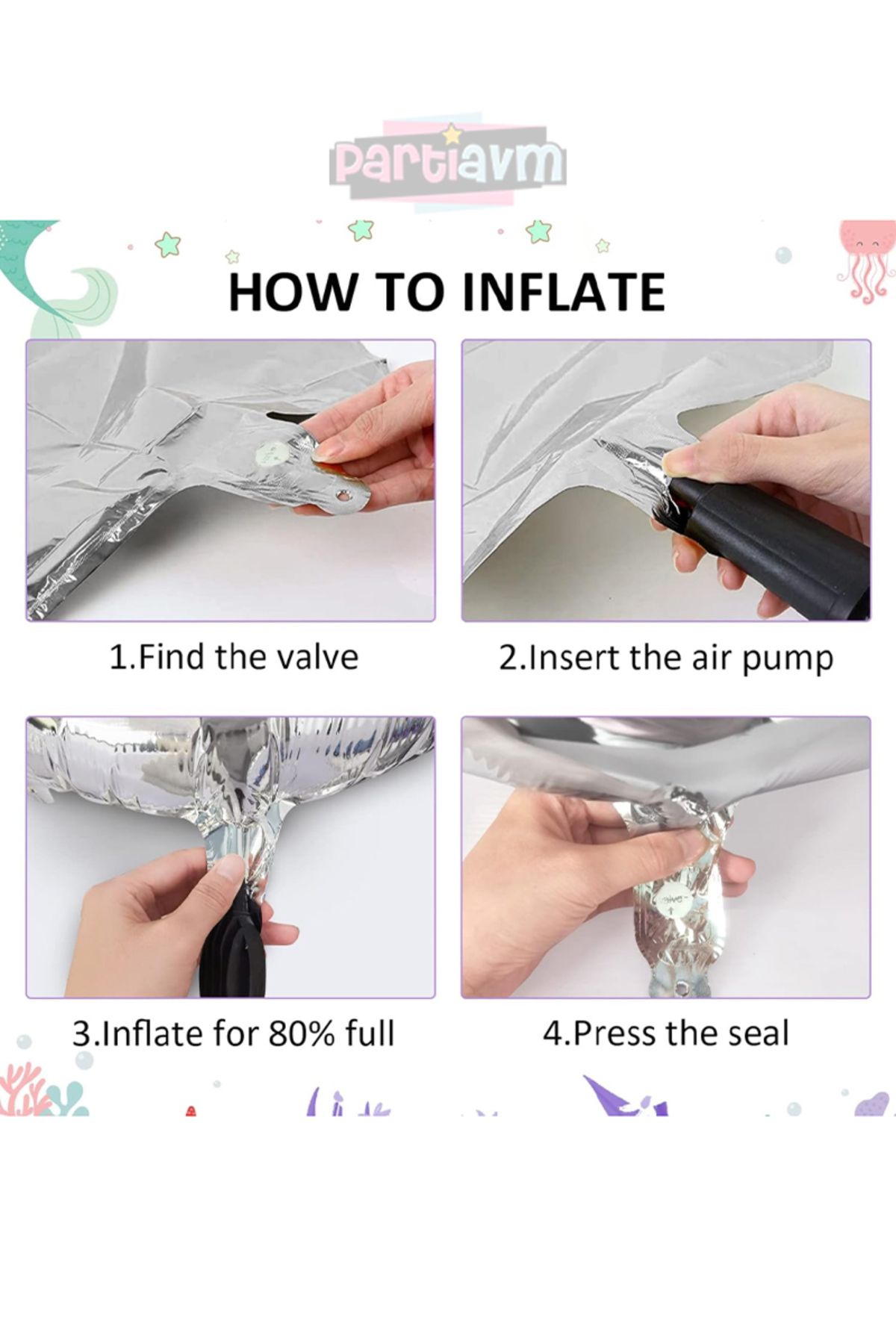 partiavm

HOW TO INFLATE

1.Find the valve

2.Insert the air pump

3.Inflate for 80% full

4.Press the seal