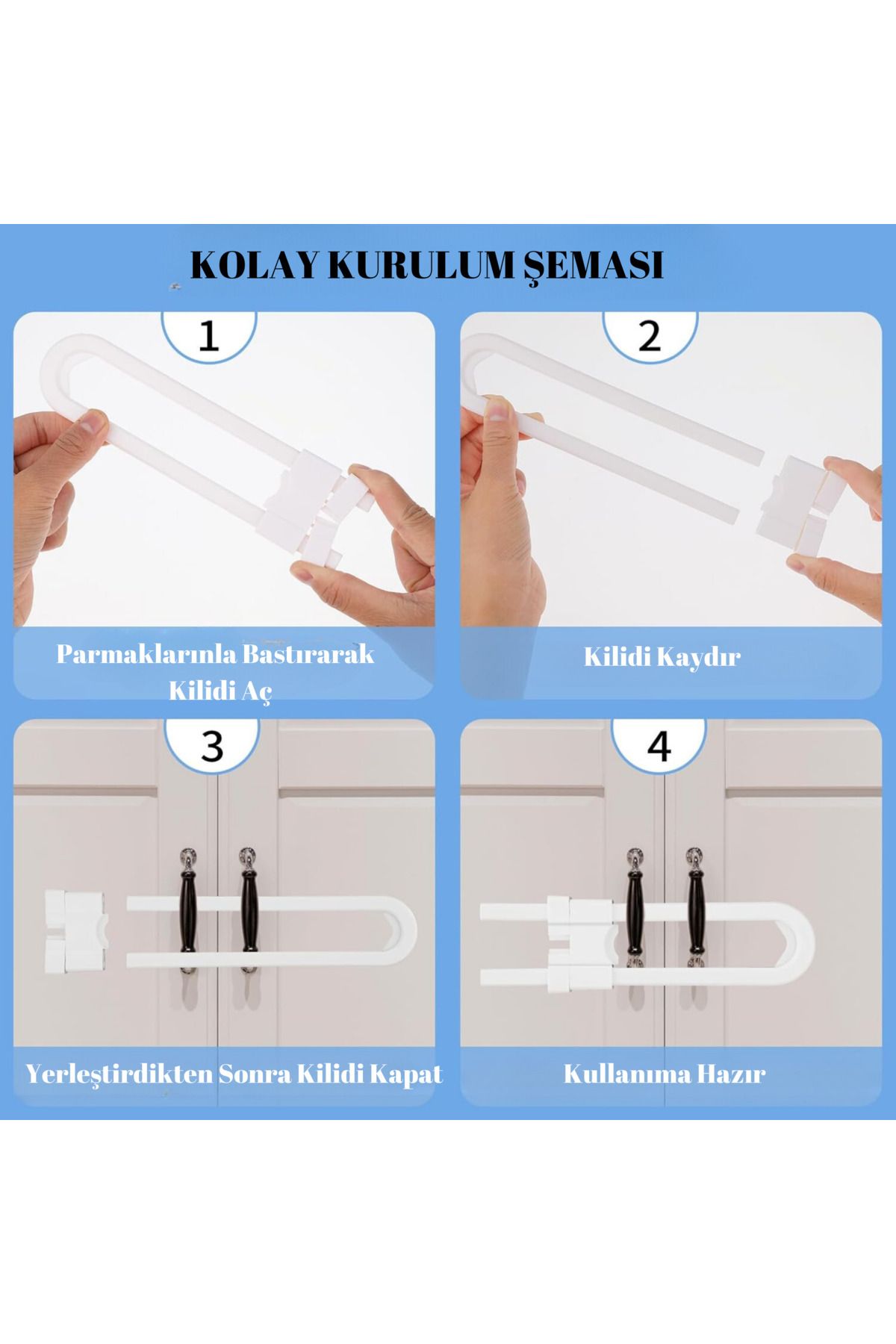 KOLAY KURULUM ŞEMASI

1

Parmaklarınla Bastırarak Kilidi Aç

2

Kilidi Kaydır

3

Yerleştirdikten Sonra Kilidi Kapat

4

Kullanıma Hazır