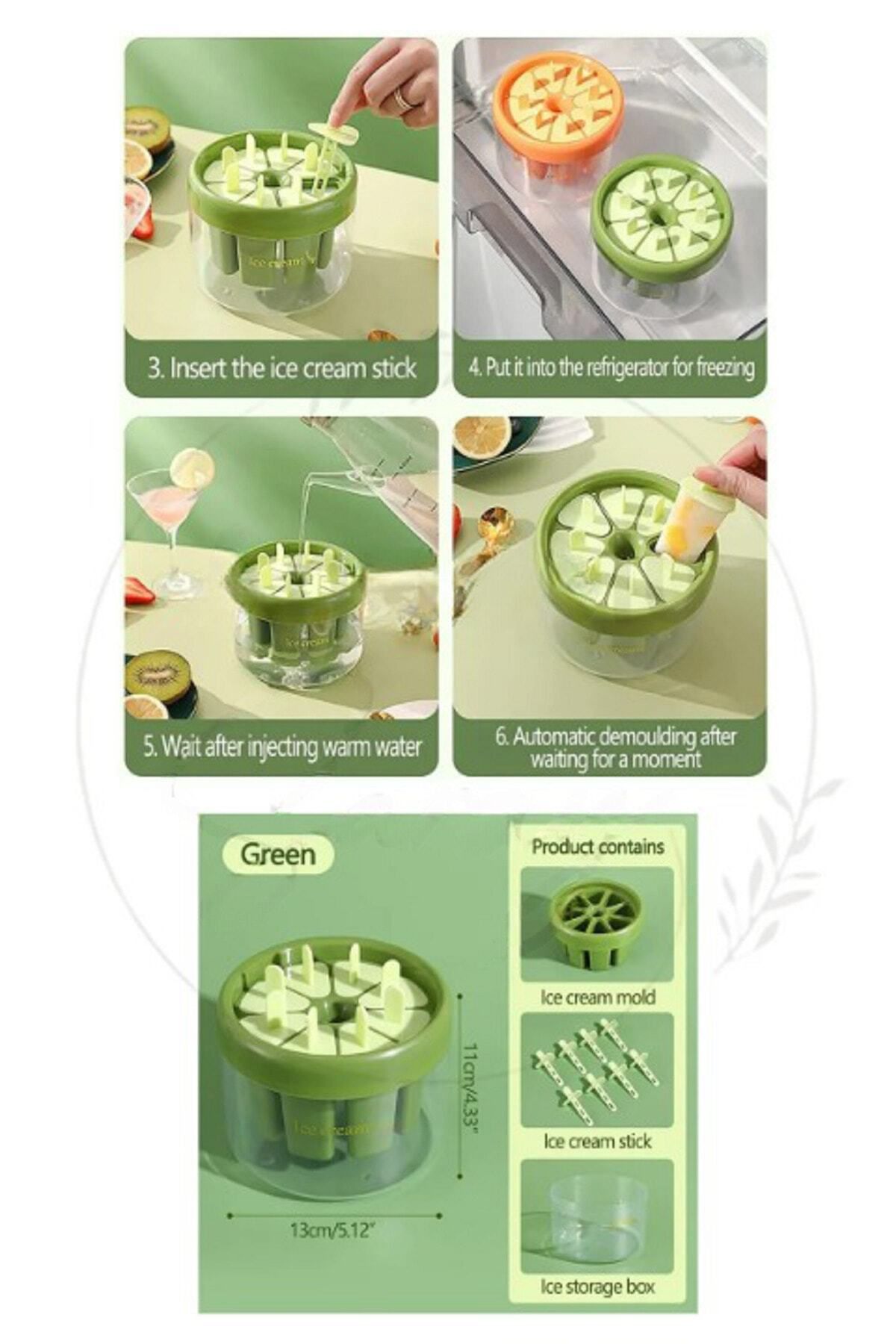 Ice cream

3. Insert the ice cream stick

4. Put it into the refrigerator for freezing

Ice cream

5. Wait after injecting warm water

6. Automatic demoulding after waiting for a moment

Green

Ice cream

11cm/4.33"

13cm/5.12"

Product contains

Ice cream mold

Ice cream stick

Ice storage box