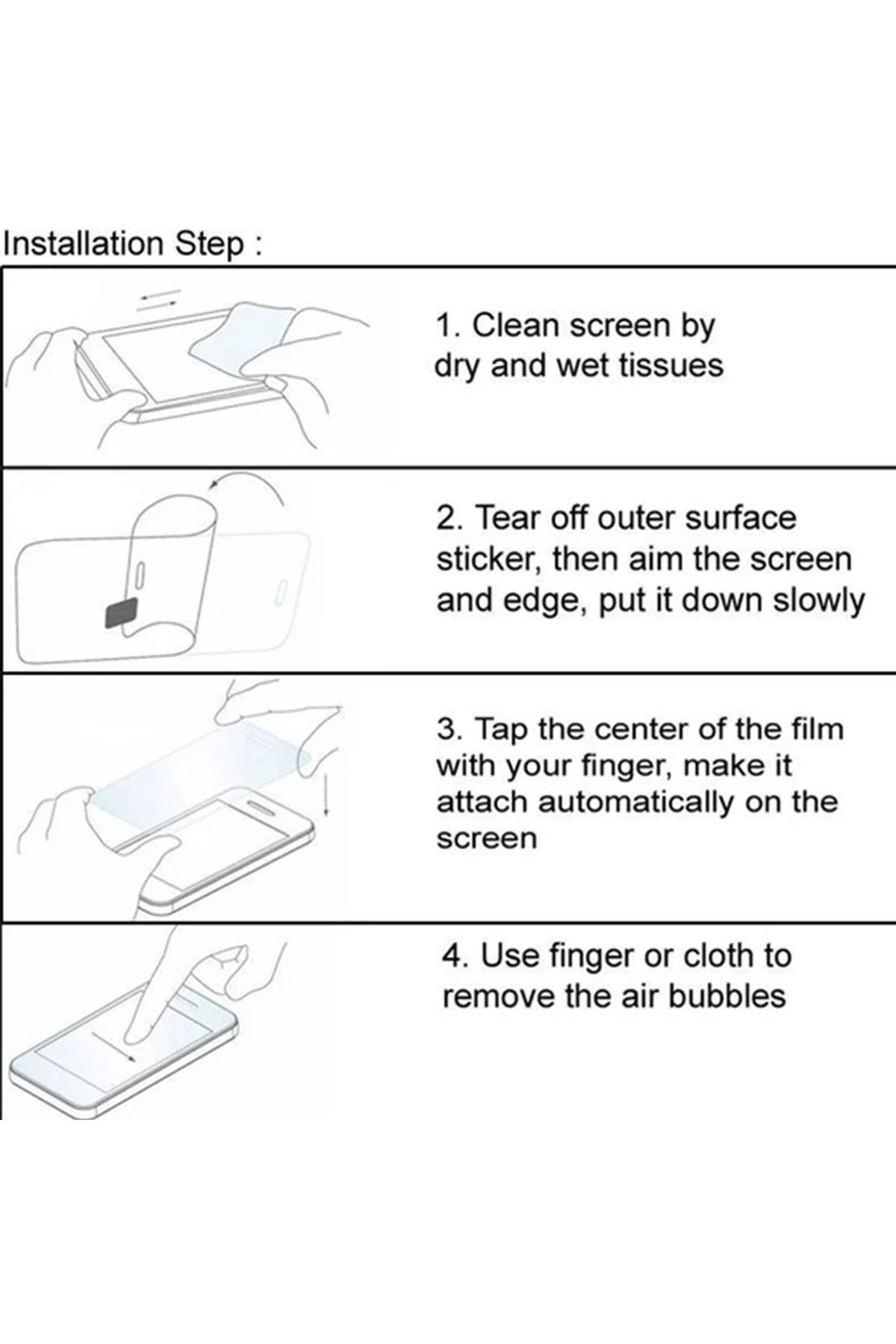 Installation Step :

1. Clean screen by dry and wet tissues

2. Tear off outer surface sticker, then aim the screen and edge, put it down slowly

3. Tap the center of the film with your finger, make it attach automatically on the screen

4. Use finger or cloth to remove the air bubbles